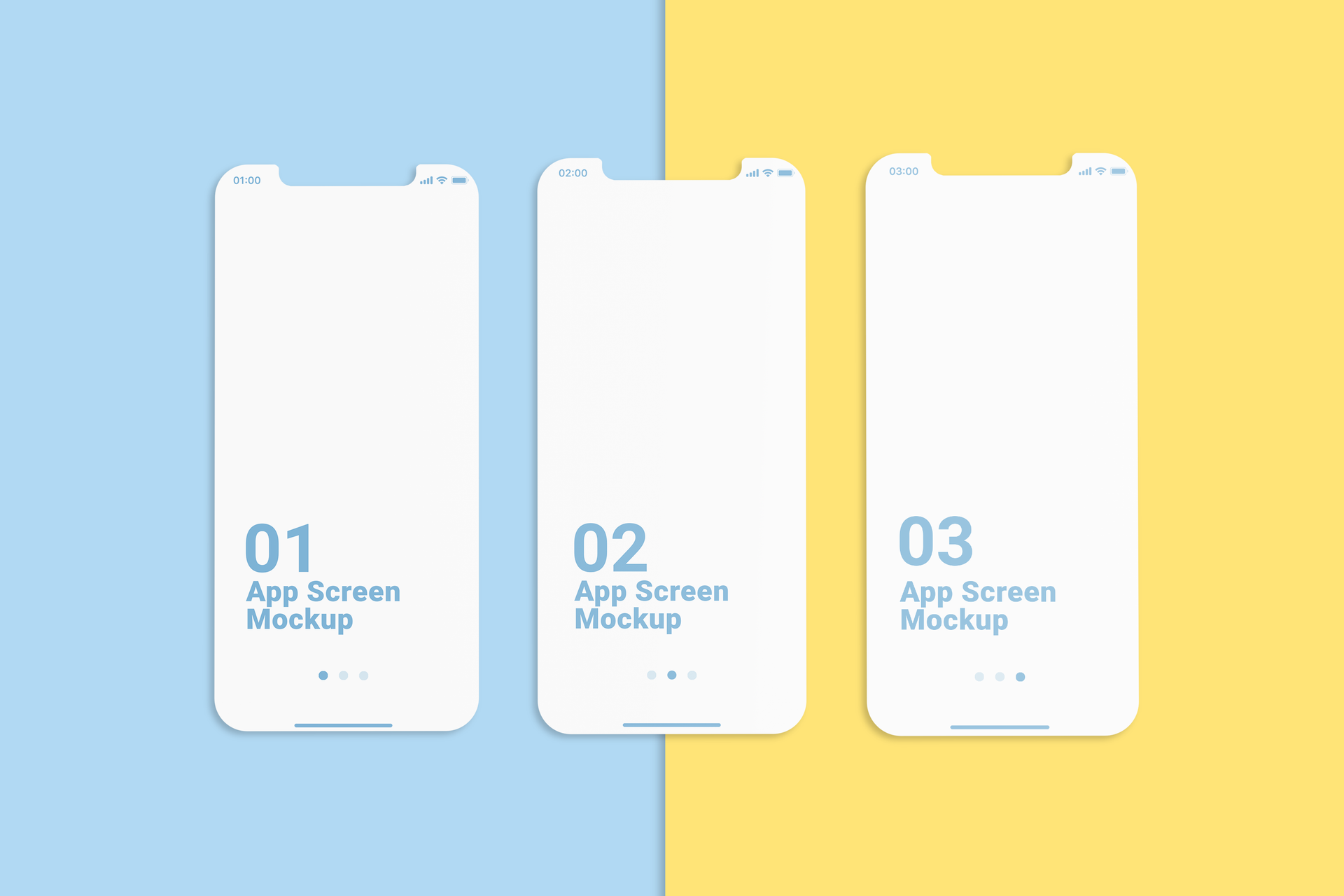 01:00

01
App Screen
Mockup

02:00

02
App Screen
Mockup

03:00

03
App Screen
Mockup