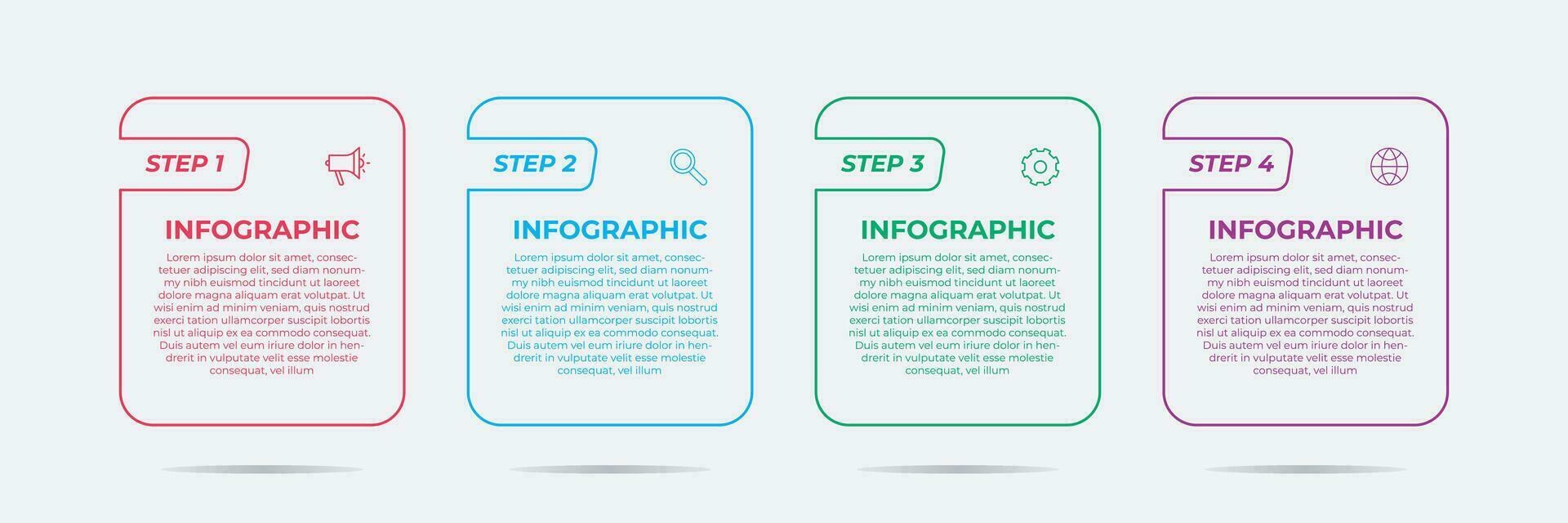 STEP 1

INFOGRAPHIC

Lorem ipsum dolor sit amet, consectetuer adipiscing elit, sed diam nonummy nibh euismod tincidunt ut laoreet dolore magna aliquam erat volutpat. Ut wisi enim ad minim veniam, quis nostrud exerci tation ullamcorper suscipit lobortis nisl ut aliquip ex ea commodo consequat. Duis autem vel eum iriure dolor in hendrerit in vulputate velit esse molestie consequat, vel illum

STEP 2

INFOGRAPHIC

Lorem ipsum dolor sit amet, consectetuer adipiscing elit, sed diam nonummy nibh euismod tincidunt ut laoreet dolore magna aliquam erat volutpat. Ut wisi enim ad minim veniam, quis nostrud exerci tation ullamcorper suscipit lobortis nisl ut aliquip ex ea commodo consequat. Duis autem vel eum iriure dolor in hendrerit in vulputate velit esse molestie consequat, vel illum

STEP 3

INFOGRAPHIC

Lorem ipsum dolor sit amet, consectetuer adipiscing elit, sed diam nonummy nibh euismod tincidunt ut laoreet dolore magna aliquam erat volutpat. Ut wisi enim ad minim veniam, quis nostrud exerci tation ullamcorper suscipit lobortis nisl ut aliquip ex ea commodo consequat. Duis autem vel eum iriure dolor in hendrerit in vulputate velit esse molestie consequat, vel illum

STEP 4

INFOGRAPHIC

Lorem ipsum dolor sit amet, consectetuer adipiscing elit, sed diam nonummy nibh euismod tincidunt ut laoreet dolore magna aliquam erat volutpat. Ut wisi enim ad minim veniam, quis nostrud exerci tation ullamcorper suscipit lobortis nisl ut aliquip ex ea commodo consequat. Duis autem vel eum iriure dolor in hendrerit in vulputate velit esse molestie consequat, vel illum