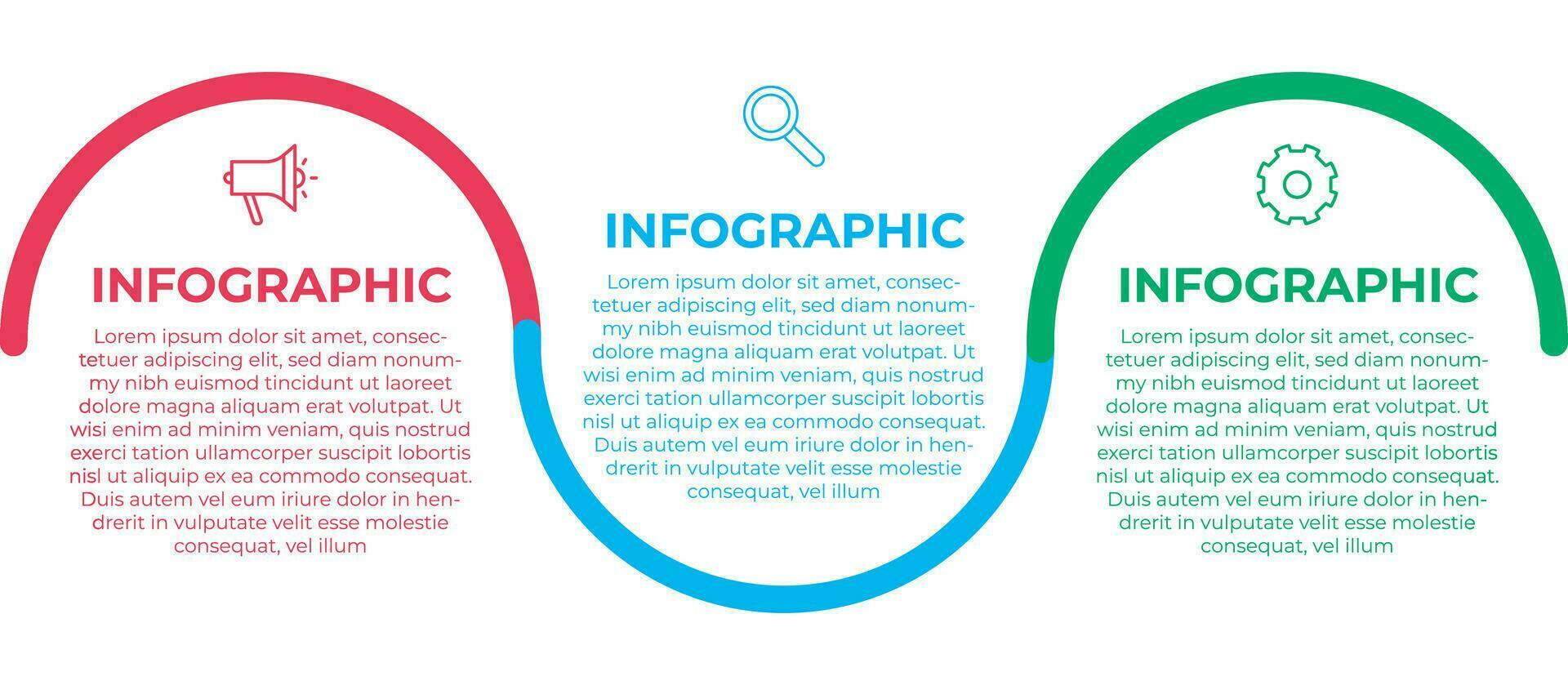 INFOGRAPHIC

Lorem ipsum dolor sit amet, consectetuer adipiscing elit, sed diam nonummy nibh euismod tincidunt ut laoreet dolore magna aliquam erat volutpat. Ut wisi enim ad minim veniam, quis nostrud exerci tation ullamcorper suscipit lobortis nisl ut aliquip ex ea commodo consequat. Duis autem vel eum iriure dolor in hendrerit in vulputate velit esse molestie consequat, vel illum

INFOGRAPHIC

Lorem ipsum dolor sit amet, consectetuer adipiscing elit, sed diam nonummy nibh euismod tincidunt ut laoreet dolore magna aliquam erat volutpat. Ut wisi enim ad minim veniam, quis nostrud exerci tation ullamcorper suscipit lobortis nisl ut aliquip ex ea commodo consequat. Duis autem vel eum iriure dolor in hendrerit in vulputate velit esse molestie consequat, vel illum

INFOGRAPHIC

Lorem ipsum dolor sit amet, consectetuer adipiscing elit, sed diam nonummy nibh euismod tincidunt ut laoreet dolore magna aliquam erat volutpat. Ut wisi enim ad minim veniam, quis nostrud exerci tation ullamcorper suscipit lobortis nisl ut aliquip ex ea commodo consequat. Duis autem vel eum iriure dolor in hendrerit in vulputate velit esse molestie consequat, vel illum