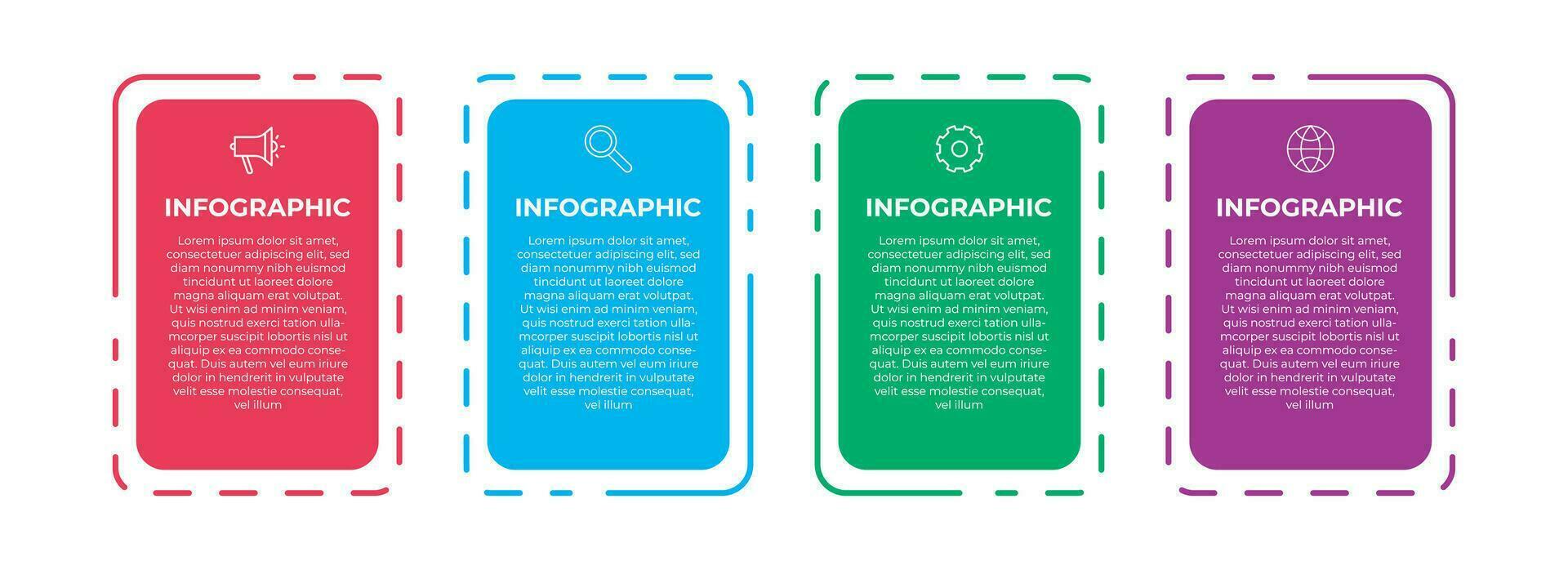 INFOGRAPHIC

Lorem ipsum dolor sit amet, consectetuer adipiscing elit, sed diam nonummy nibh euismod tincidunt ut laoreet dolore magna aliquam erat volutpat. Ut wisi enim ad minim veniam, quis nostrud exerci tation ullamcorper suscipit lobortis nisl ut aliquip ex ea commodo consequat. Duis autem vel eum iriure dolor in hendrerit in vulputate velit esse molestie consequat, vel illum

INFOGRAPHIC

Lorem ipsum dolor sit amet, consectetuer adipiscing elit, sed diam nonummy nibh euismod tincidunt ut laoreet dolore magna aliquam erat volutpat. Ut wisi enim ad minim veniam, quis nostrud exerci tation ullamcorper suscipit lobortis nisl ut aliquip ex ea commodo consequat. Duis autem vel eum iriure dolor in hendrerit in vulputate velit esse molestie consequat, vel illum

INFOGRAPHIC

Lorem ipsum dolor sit amet, consectetuer adipiscing elit, sed diam nonummy nibh euismod tincidunt ut laoreet dolore magna aliquam erat volutpat. Ut wisi enim ad minim veniam, quis nostrud exerci tation ullamcorper suscipit lobortis nisl ut aliquip ex ea commodo consequat. Duis autem vel eum iriure dolor in hendrerit in vulputate velit esse molestie consequat, vel illum

INFOGRAPHIC

Lorem ipsum dolor sit amet, consectetuer adipiscing elit, sed diam nonummy nibh euismod tincidunt ut laoreet dolore magna aliquam erat volutpat. Ut wisi enim ad minim veniam, quis nostrud exerci tation ullamcorper suscipit lobortis nisl ut aliquip ex ea commodo consequat. Duis autem vel eum iriure dolor in hendrerit in vulputate velit esse molestie consequat, vel illum