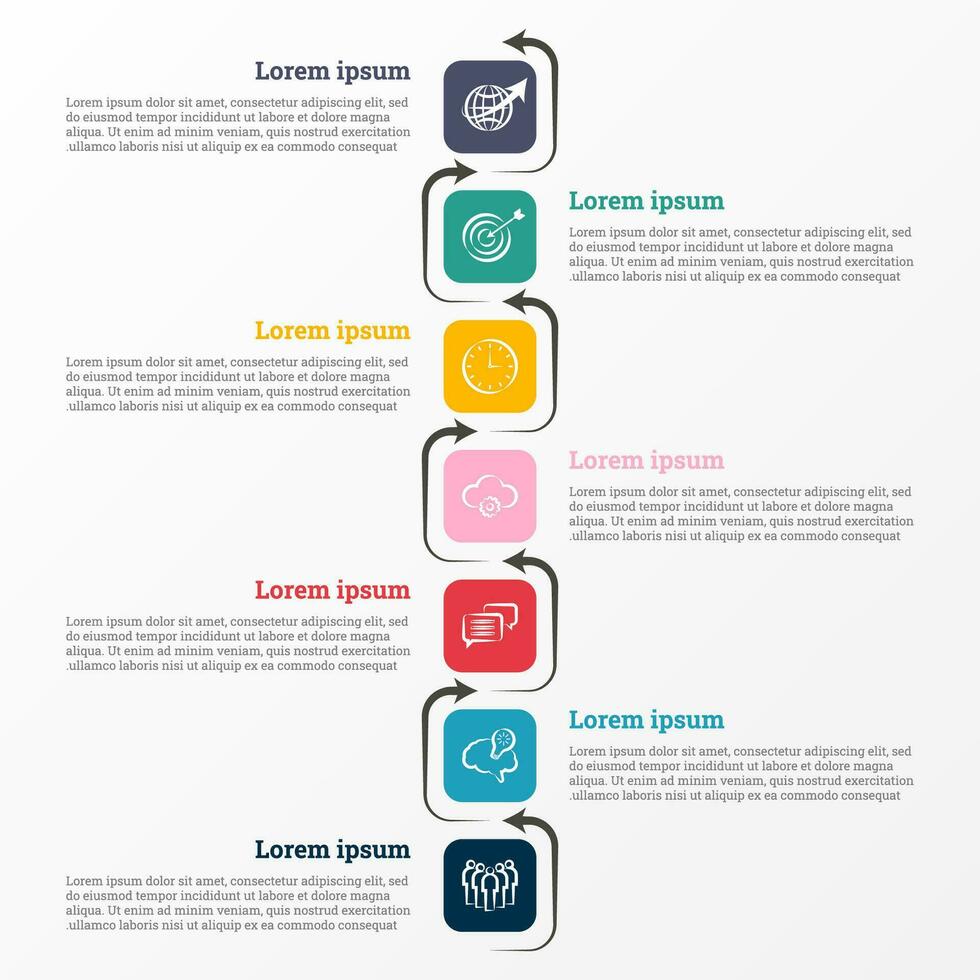 Lorem ipsum

Lorem ipsum dolor sit amet, consectetur adipiscing elit, sed do eiusmod tempor incididunt ut labore et dolore magna aliqua. Ut enim ad minim veniam, quis nostrud exercitation .ullamco laboris nisi ut aliquip ex ea commodo consequat

Lorem ipsum

Lorem ipsum dolor sit amet, consectetur adipiscing elit, sed do eiusmod tempor incididunt ut labore et dolore magna aliqua. Ut enim ad minim veniam, quis nostrud exercitation .ullamco laboris nisi ut aliquip ex ea commodo consequat

Lorem ipsum

Lorem ipsum dolor sit amet, consectetur adipiscing elit, sed do eiusmod tempor incididunt ut labore et dolore magna aliqua. Ut enim ad minim veniam, quis nostrud exercitation .ullamco laboris nisi ut aliquip ex ea commodo consequat

Lorem ipsum

Lorem ipsum dolor sit amet, consectetur adipiscing elit, sed do eiusmod tempor incididunt ut labore et dolore magna aliqua. Ut enim ad minim veniam, quis nostrud exercitation .ullamco laboris nisi ut aliquip ex ea commodo consequat

Lorem ipsum

Lorem ipsum dolor sit amet, consectetur adipiscing elit, sed do eiusmod tempor incididunt ut labore et dolore magna aliqua. Ut enim ad minim veniam, quis nostrud exercitation .ullamco laboris nisi ut aliquip ex ea commodo consequat

Lorem ipsum

Lorem ipsum dolor sit amet, consectetur adipiscing elit, sed do eiusmod tempor incididunt ut labore et dolore magna aliqua. Ut enim ad minim veniam, quis nostrud exercitation .ullamco laboris nisi ut aliquip ex ea commodo consequat

Lorem ipsum

Lorem ipsum dolor sit amet, consectetur adipiscing elit, sed do eiusmod tempor incididunt ut labore et dolore magna aliqua. Ut enim ad minim veniam, quis nostrud exercitation .ullamco laboris nisi ut aliquip ex ea commodo consequat