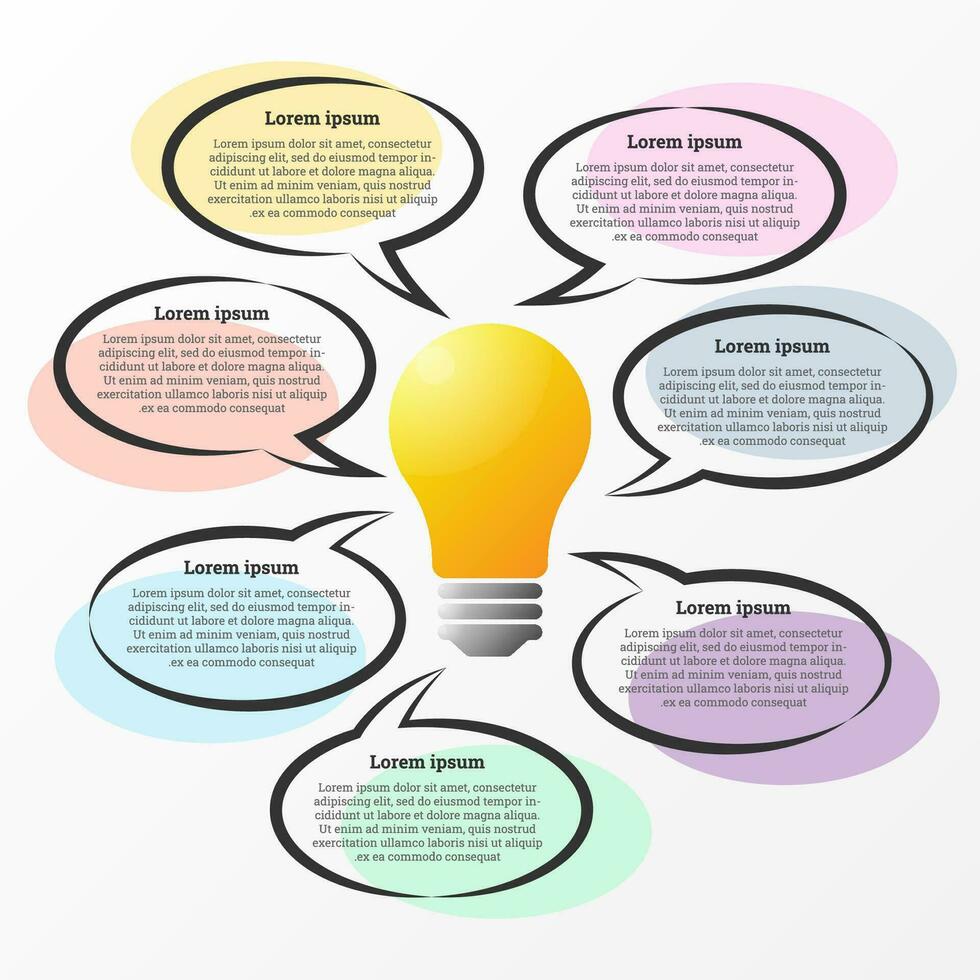 Lorem ipsum

Lorem ipsum dolor sit amet, consectetur adipiscing elit, sed do eiusmod tempor incididunt ut labore et dolore magna aliqua. Ut enim ad minim veniam, quis nostrud exercitation ullamco laboris nisi ut aliquip .ex ea commodo consequat

Lorem ipsum

Lorem ipsum dolor sit amet, consectetur adipiscing elit, sed do eiusmod tempor incididunt ut labore et dolore magna aliqua. Ut enim ad minim veniam, quis nostrud exercitation ullamco laboris nisi ut aliquip .ex ea commodo consequat

Lorem ipsum

Lorem ipsum dolor sit amet, consectetur adipiscing elit, sed do eiusmod tempor incididunt ut labore et dolore magna aliqua. Ut enim ad minim veniam, quis nostrud exercitation ullamco laboris nisi ut aliquip .ex ea commodo consequat

Lorem ipsum

Lorem ipsum dolor sit amet, consectetur adipiscing elit, sed do eiusmod tempor incididunt ut labore et dolore magna aliqua. Ut enim ad minim veniam, quis nostrud exercitation ullamco laboris nisi ut aliquip .ex ea commodo consequat

Lorem ipsum

Lorem ipsum dolor sit amet, consectetur adipiscing elit, sed do eiusmod tempor incididunt ut labore et dolore magna aliqua. Ut enim ad minim veniam, quis nostrud exercitation ullamco laboris nisi ut aliquip .ex ea commodo consequat

Lorem ipsum

Lorem ipsum dolor sit amet, consectetur adipiscing elit, sed do eiusmod tempor incididunt ut labore et dolore magna aliqua. Ut enim ad minim veniam, quis nostrud exercitation ullamco laboris nisi ut aliquip .ex ea commodo consequat

Lorem ipsum

Lorem ipsum dolor sit amet, consectetur adipiscing elit, sed do eiusmod tempor incididunt ut labore et dolore magna aliqua. Ut enim ad minim veniam, quis nostrud exercitation ullamco laboris nisi ut aliquip .ex ea commodo consequat