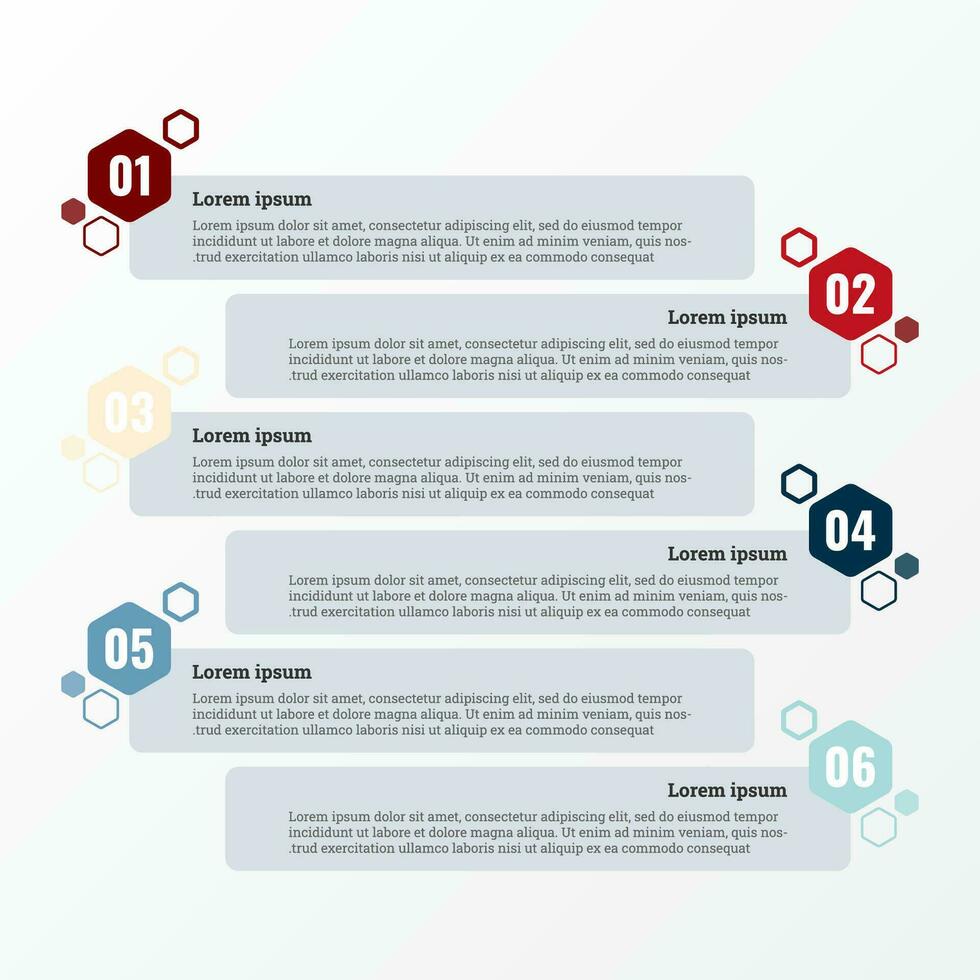 01

Lorem ipsum

Lorem ipsum dolor sit amet, consectetur adipiscing elit, sed do eiusmod tempor incididunt ut labore et dolore magna aliqua. Ut enim ad minim veniam, quis nos- .trud exercitation ullamco laboris nisi ut aliquip ex ea commodo consequat

02

Lorem ipsum

Lorem ipsum dolor sit amet, consectetur adipiscing elit, sed do eiusmod tempor incididunt ut labore et dolore magna aliqua. Ut enim ad minim veniam, quis nos- .trud exercitation ullamco laboris nisi ut aliquip ex ea commodo consequat

03

Lorem ipsum

Lorem ipsum dolor sit amet, consectetur adipiscing elit, sed do eiusmod tempor incididunt ut labore et dolore magna aliqua. Ut enim ad minim veniam, quis nos- .trud exercitation ullamco laboris nisi ut aliquip ex ea commodo consequat

04

Lorem ipsum

Lorem ipsum dolor sit amet, consectetur adipiscing elit, sed do eiusmod tempor incididunt ut labore et dolore magna aliqua. Ut enim ad minim veniam, quis nos- .trud exercitation ullamco laboris nisi ut aliquip ex ea commodo consequat

05

Lorem ipsum

Lorem ipsum dolor sit amet, consectetur adipiscing elit, sed do eiusmod tempor incididunt ut labore et dolore magna aliqua. Ut enim ad minim veniam, quis nos- .trud exercitation ullamco laboris nisi ut aliquip ex ea commodo consequat

06

Lorem ipsum

Lorem ipsum dolor sit amet, consectetur adipiscing elit, sed do eiusmod tempor incididunt ut labore et dolore magna aliqua. Ut enim ad minim veniam, quis nos- .trud exercitation ullamco laboris nisi ut aliquip ex ea commodo consequat