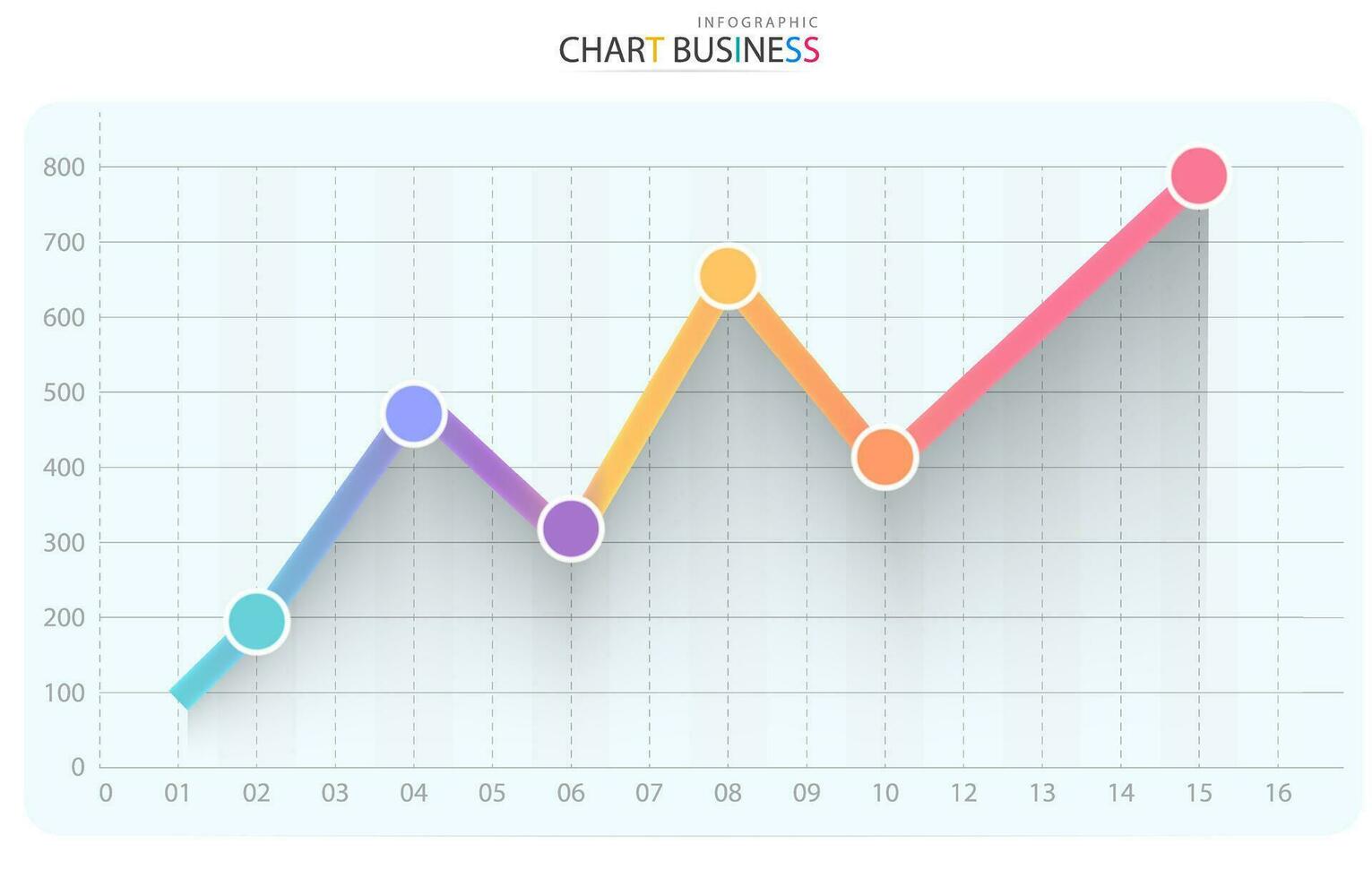 INFOGRAPHIC
CHART BUSINESS

800
700
600
500
400
300
200
100
0

0 01 02 03 04 05 06 07 08 09 10 12 13 14 15 16