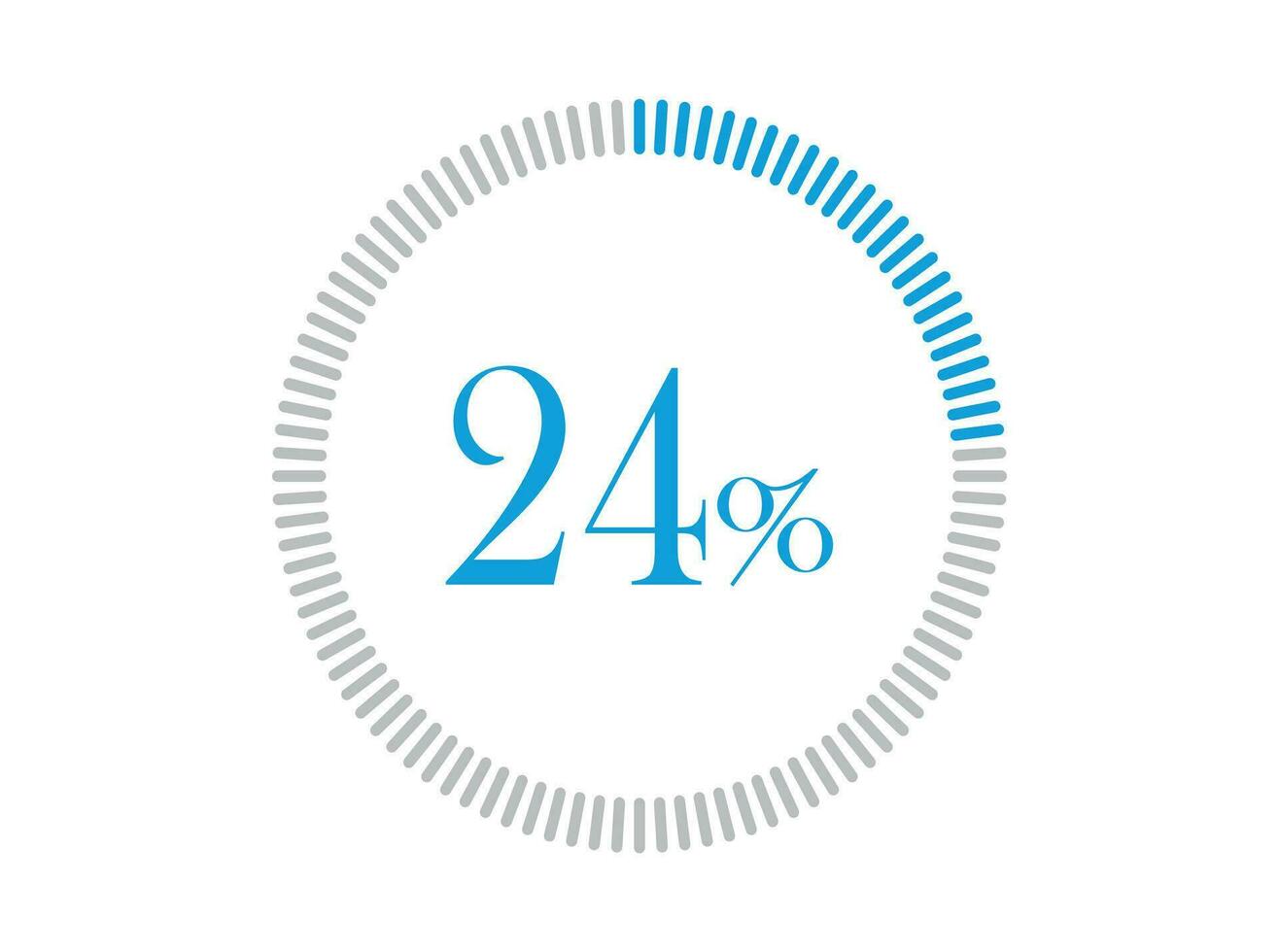 24%