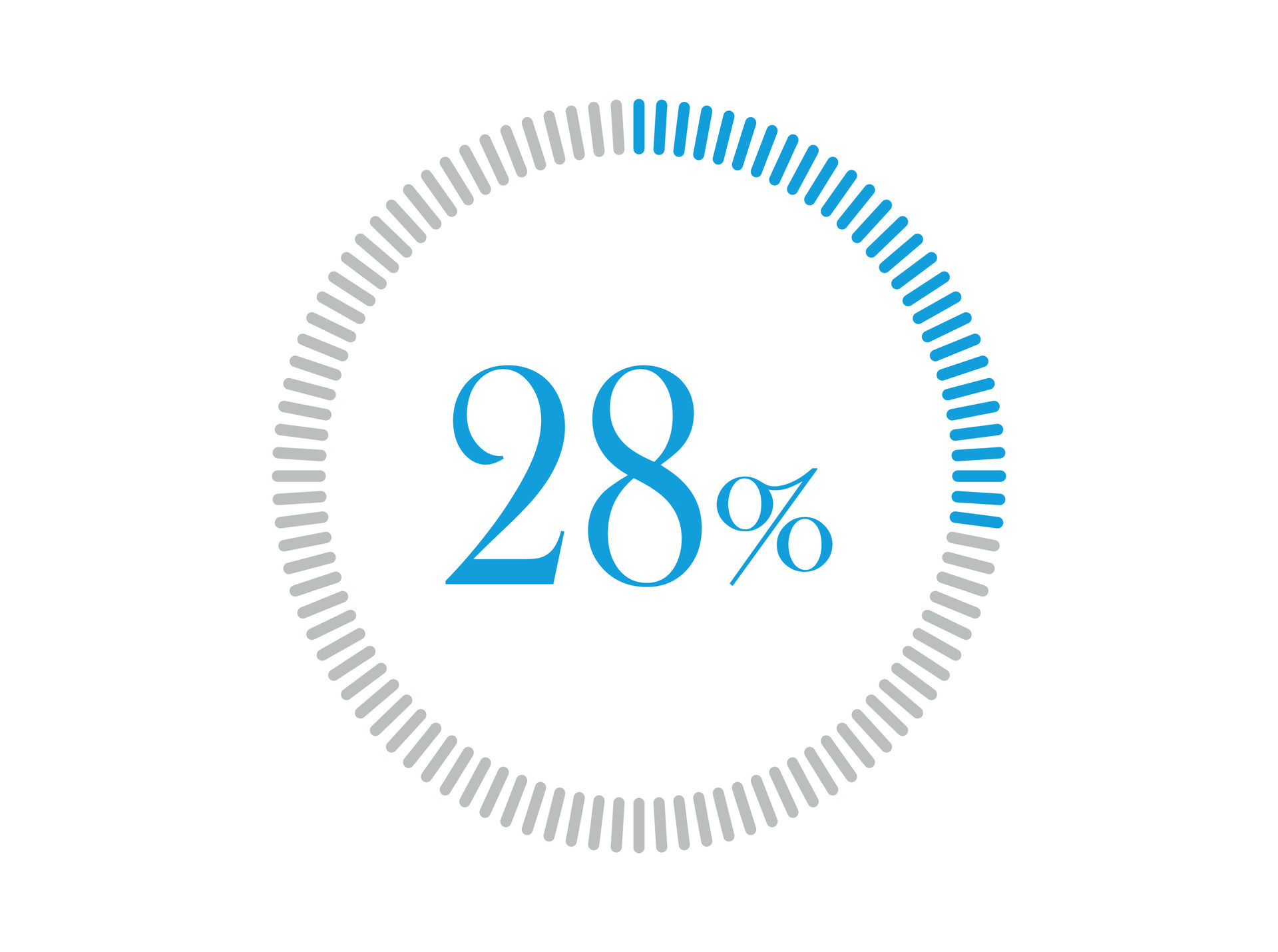 28%