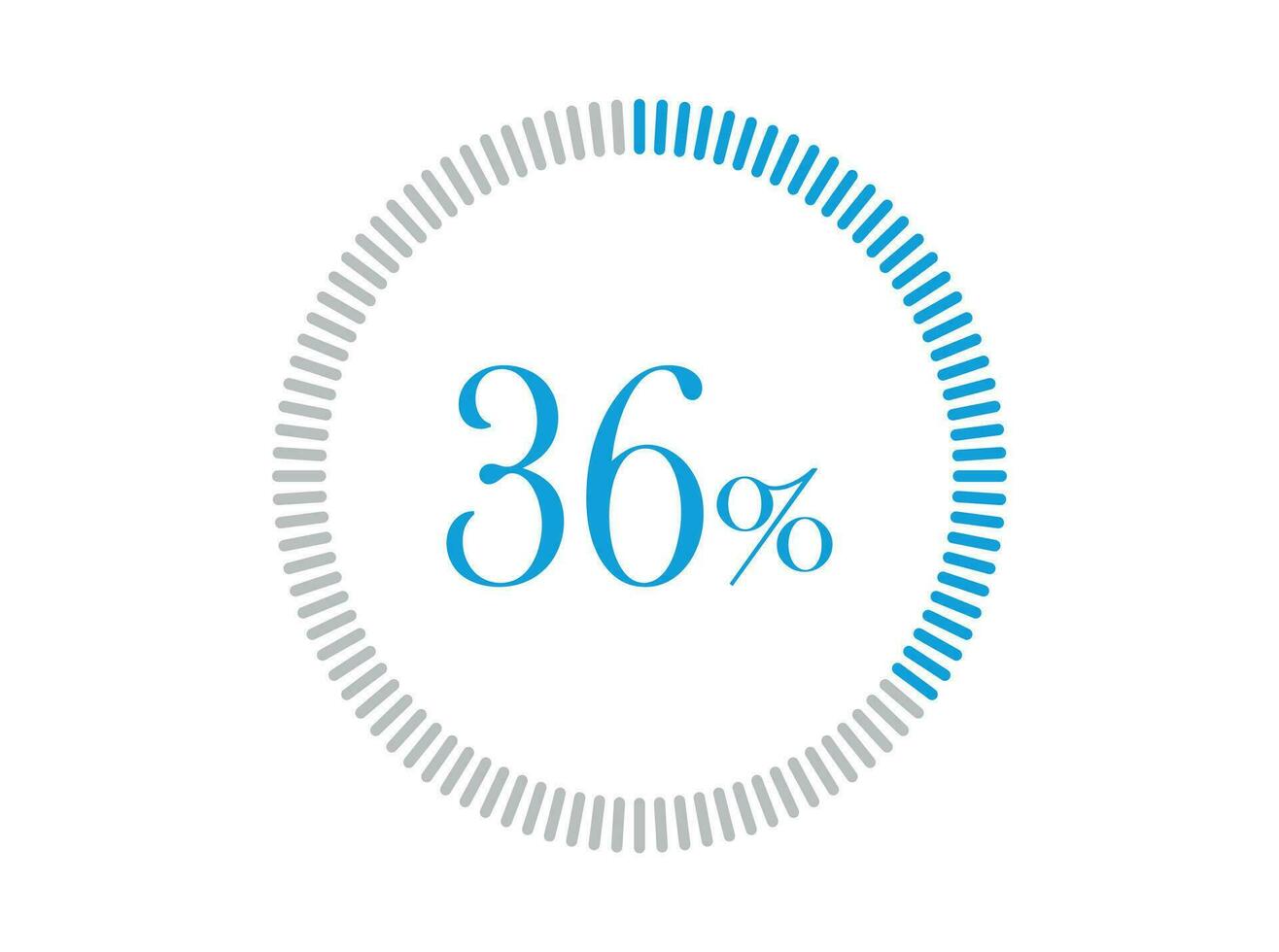 36%