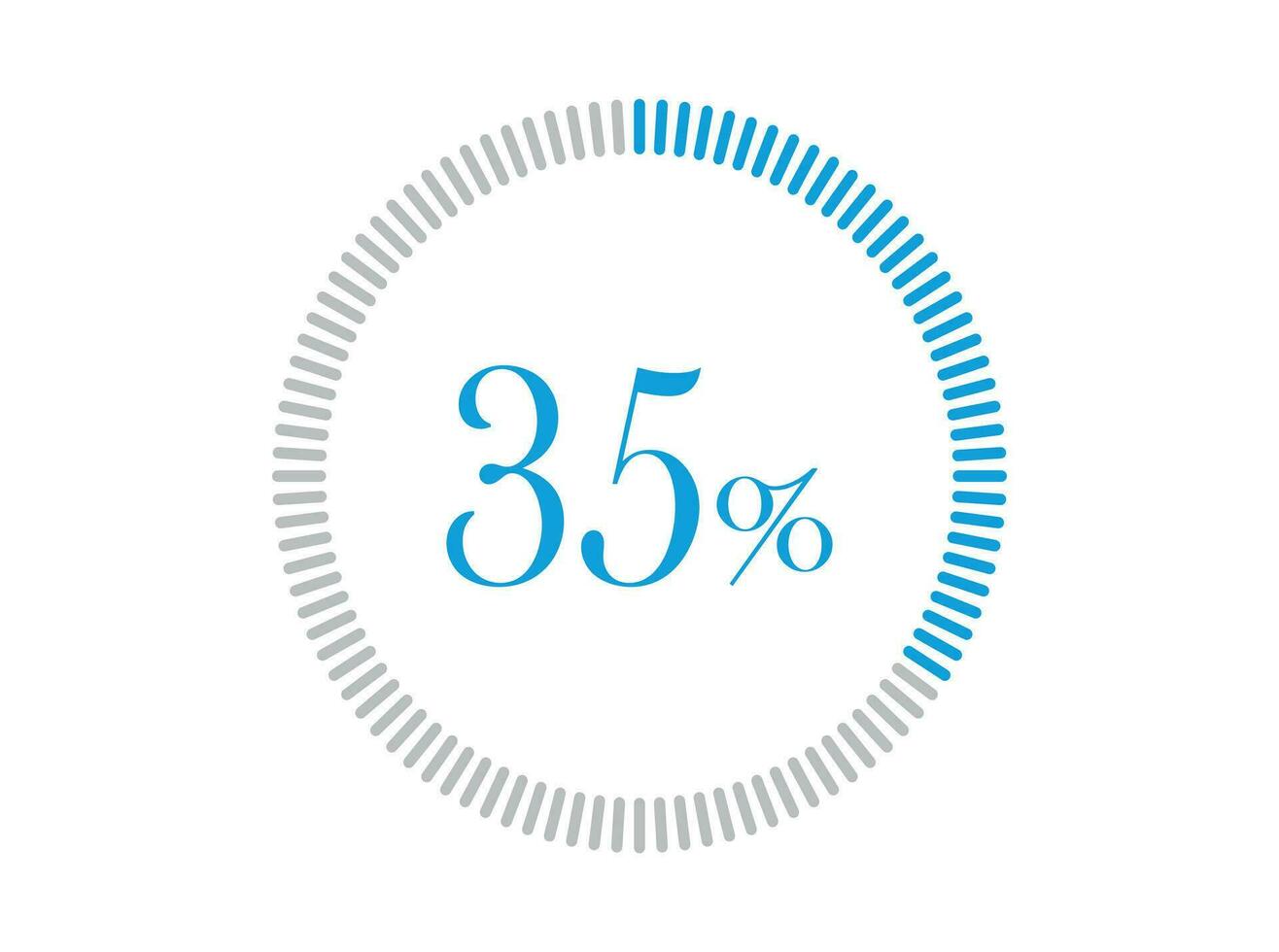 35%