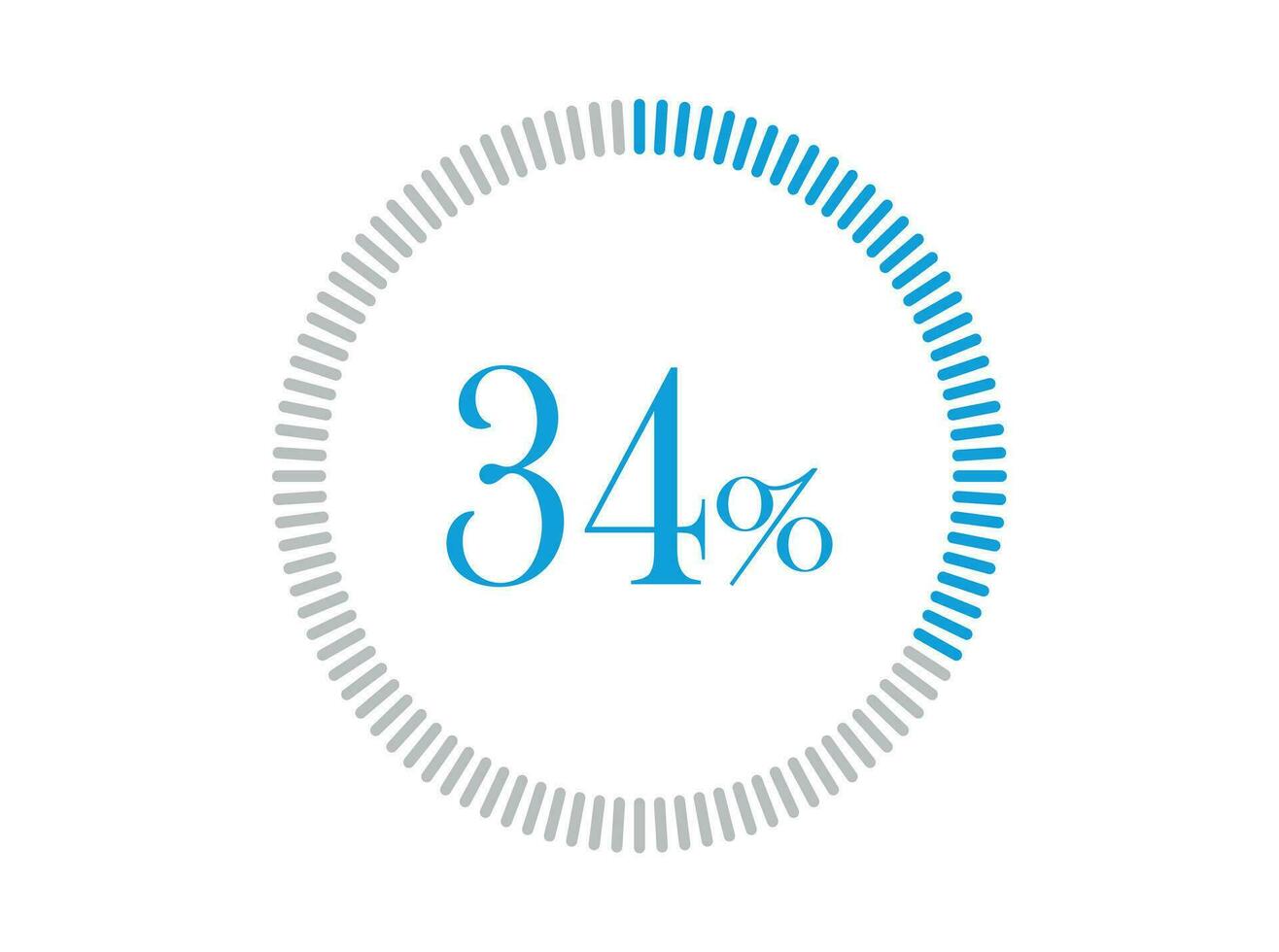 34%