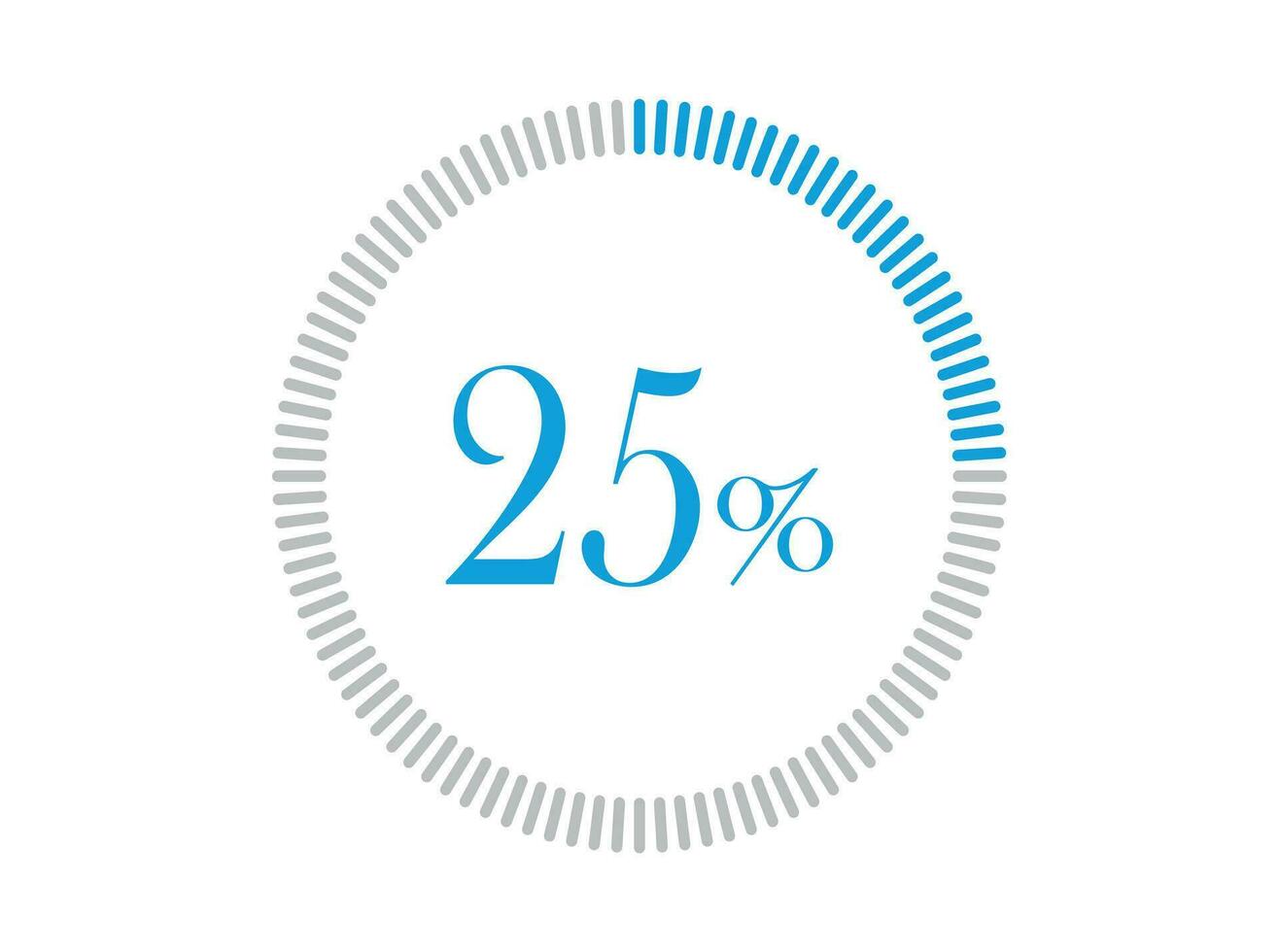 25%