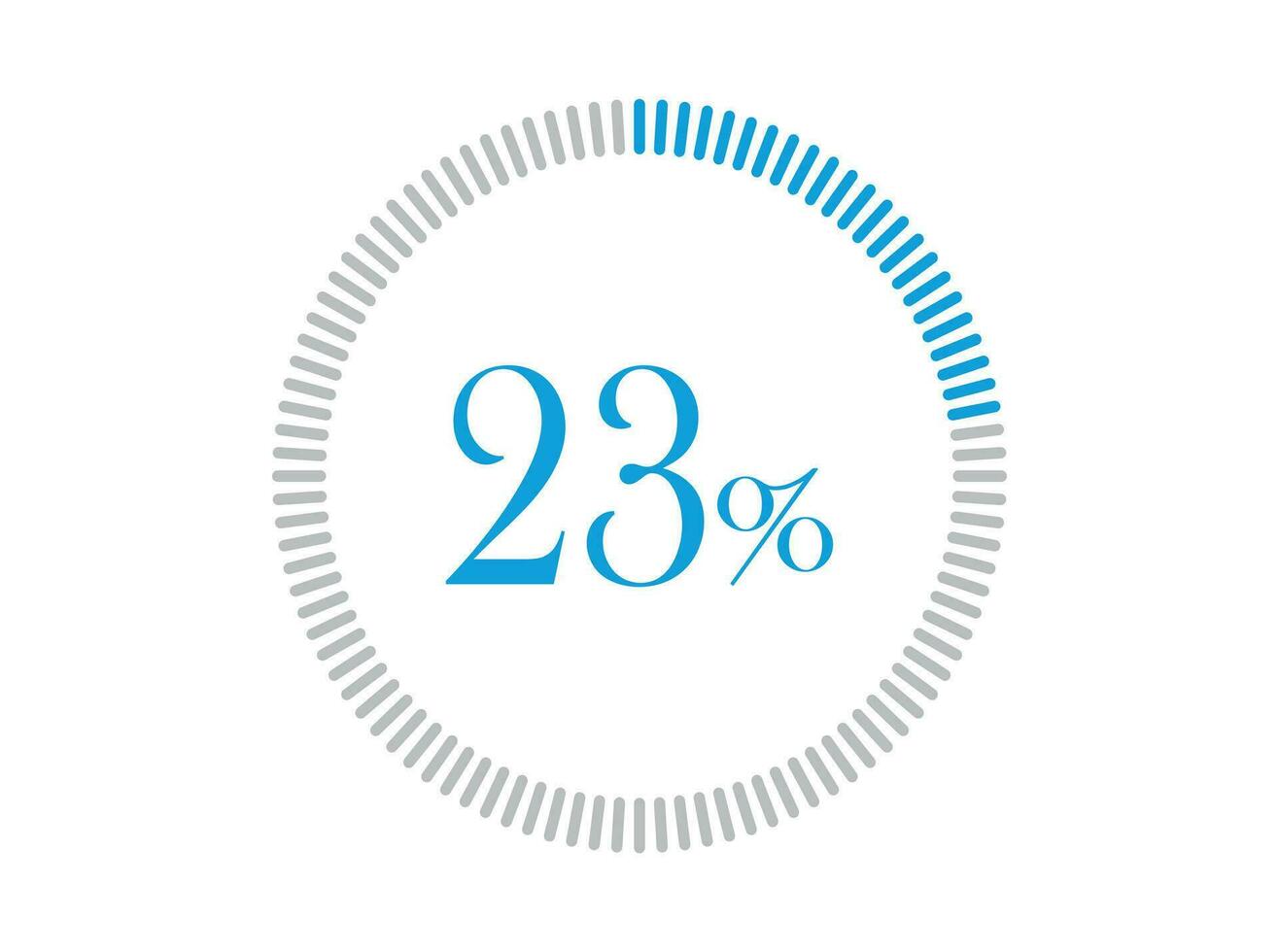 23%