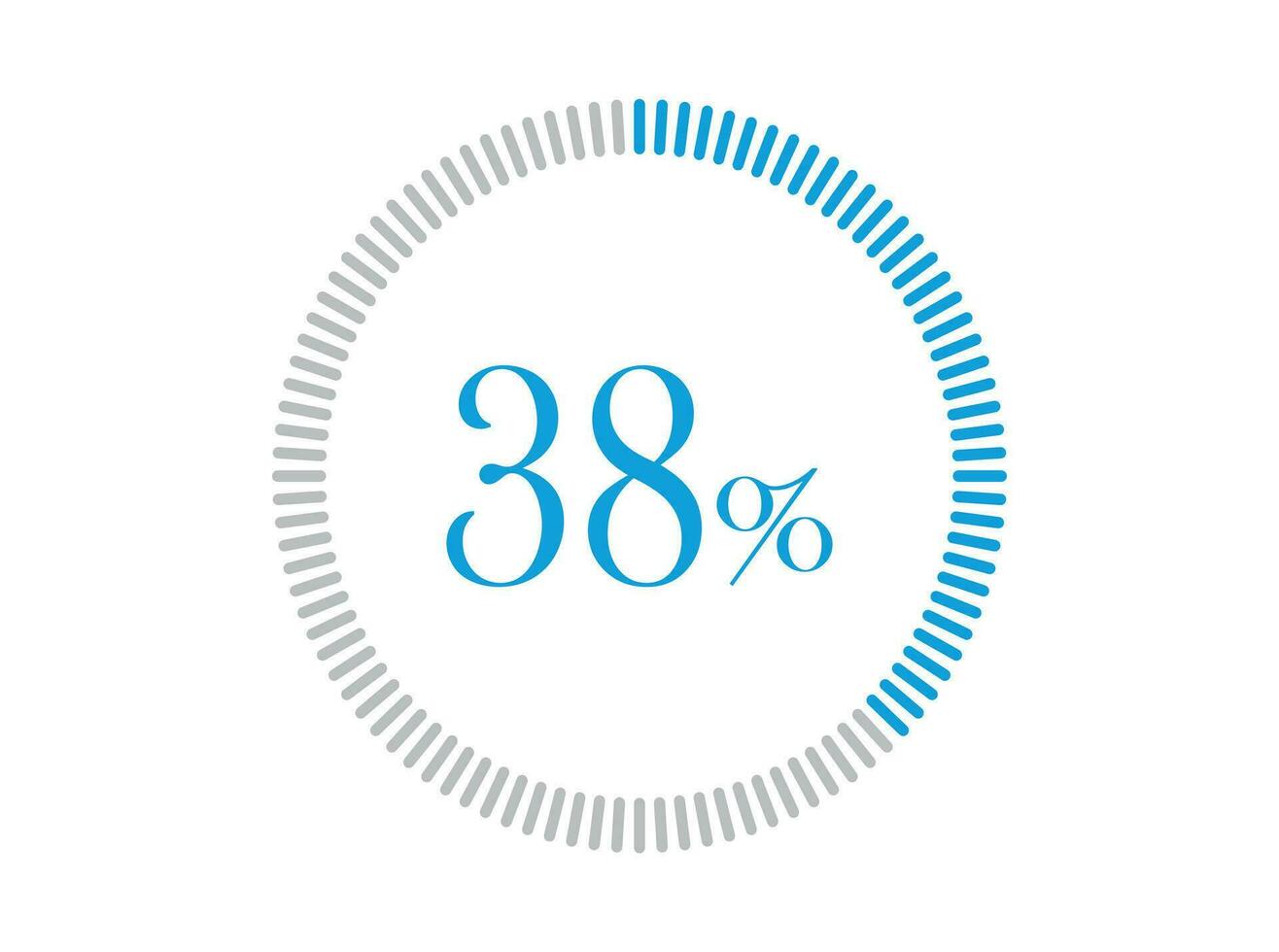 38%