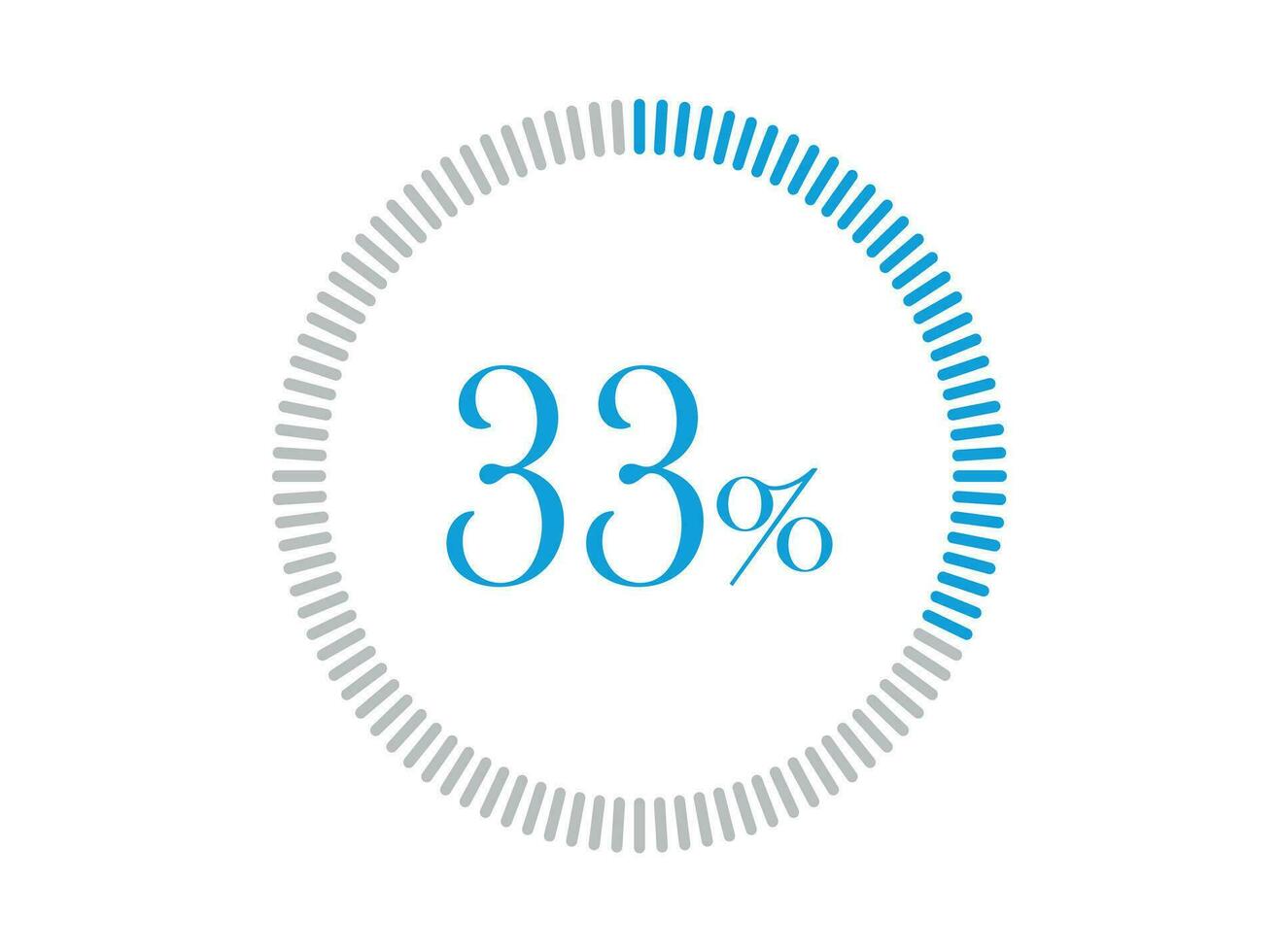 33%