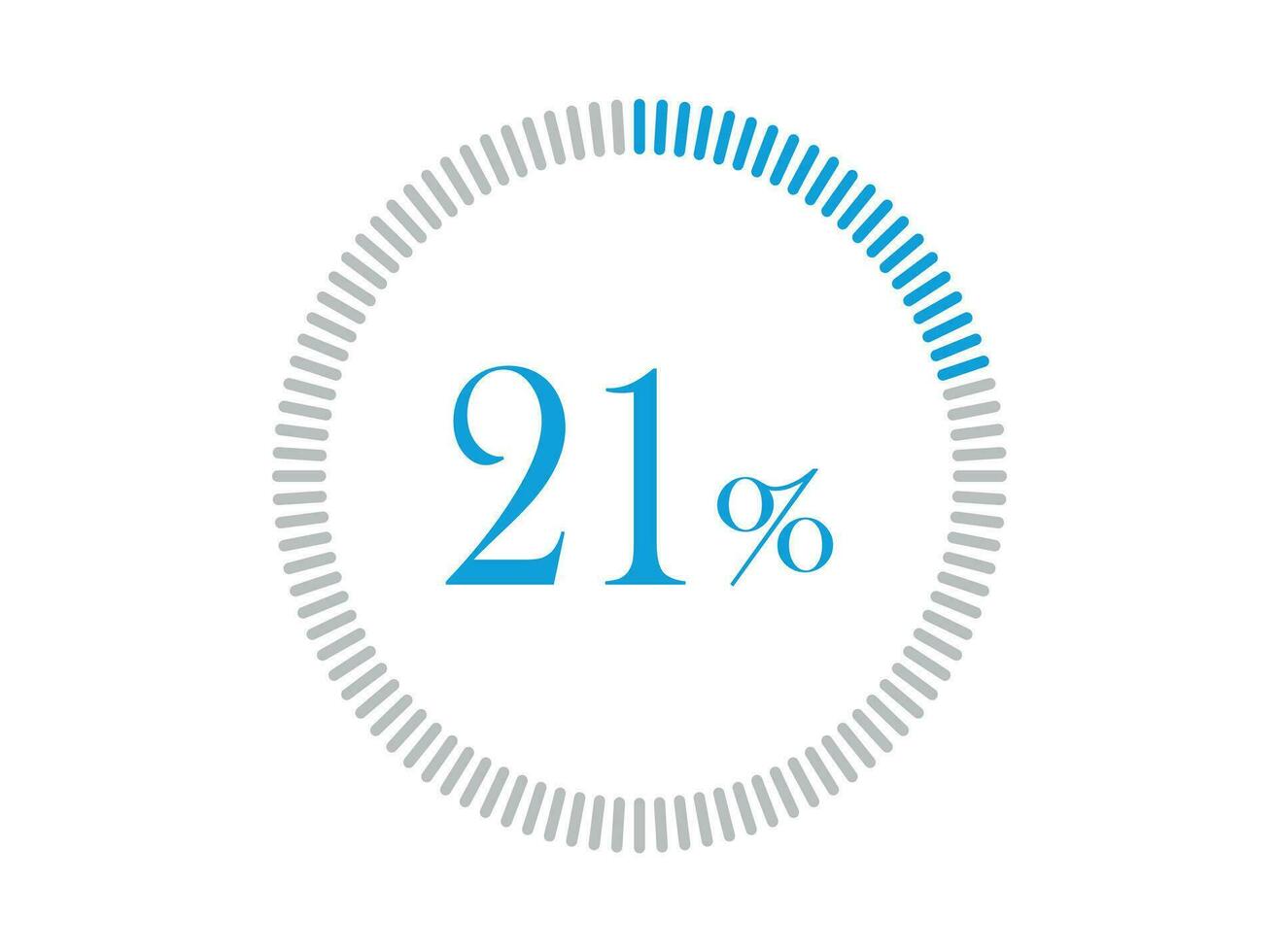 21%