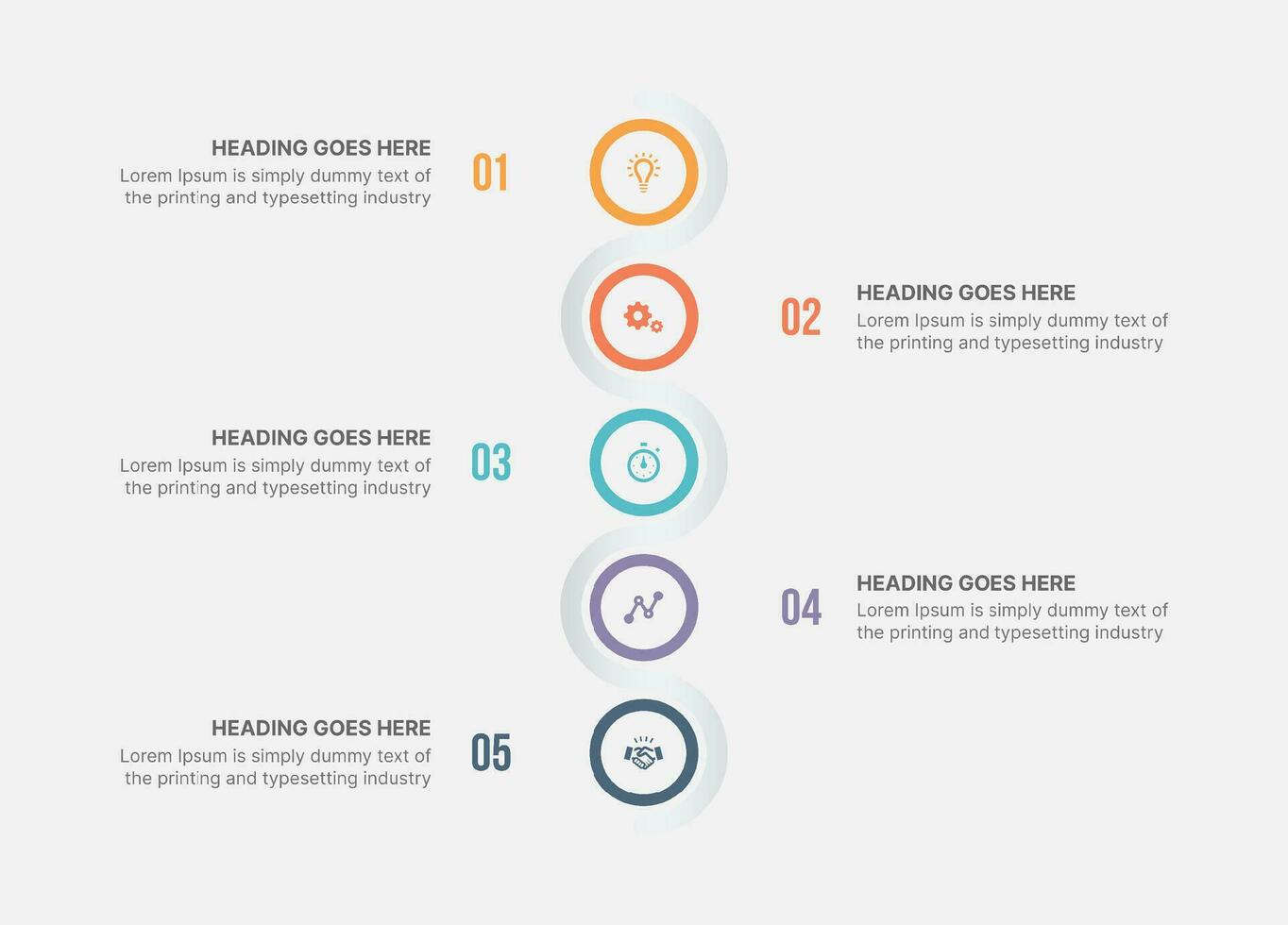 HEADING GOES HERE
Lorem Ipsum is simply dummy text of the printing and typesetting industry

01

02

HEADING GOES HERE
Lorem Ipsum is simply dummy text of the printing and typesetting industry

HEADING GOES HERE
Lorem Ipsum is simply dummy text of the printing and typesetting industry

03

04

HEADING GOES HERE
Lorem Ipsum is simply dummy text of the printing and typesetting industry

HEADING GOES HERE
Lorem Ipsum is simply dummy text of the printing and typesetting industry

05