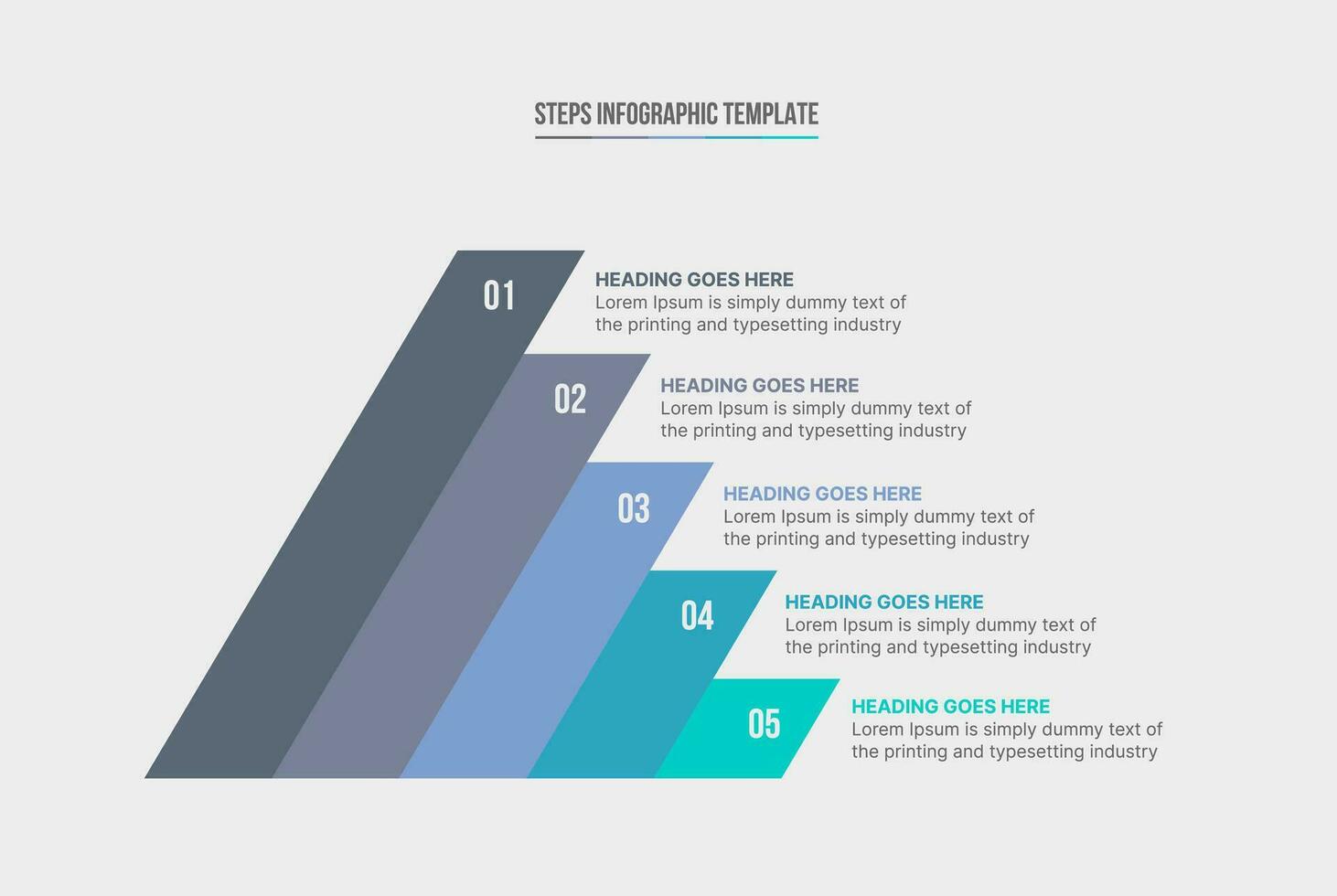 STEPS INFOGRAPHIC TEMPLATE

01
HEADING GOES HERE
Lorem Ipsum is simply dummy text of the printing and typesetting industry

02
HEADING GOES HERE
Lorem Ipsum is simply dummy text of the printing and typesetting industry

03
HEADING GOES HERE
Lorem Ipsum is simply dummy text of the printing and typesetting industry

04
HEADING GOES HERE
Lorem Ipsum is simply dummy text of the printing and typesetting industry

05
HEADING GOES HERE
Lorem Ipsum is simply dummy text of the printing and typesetting industry