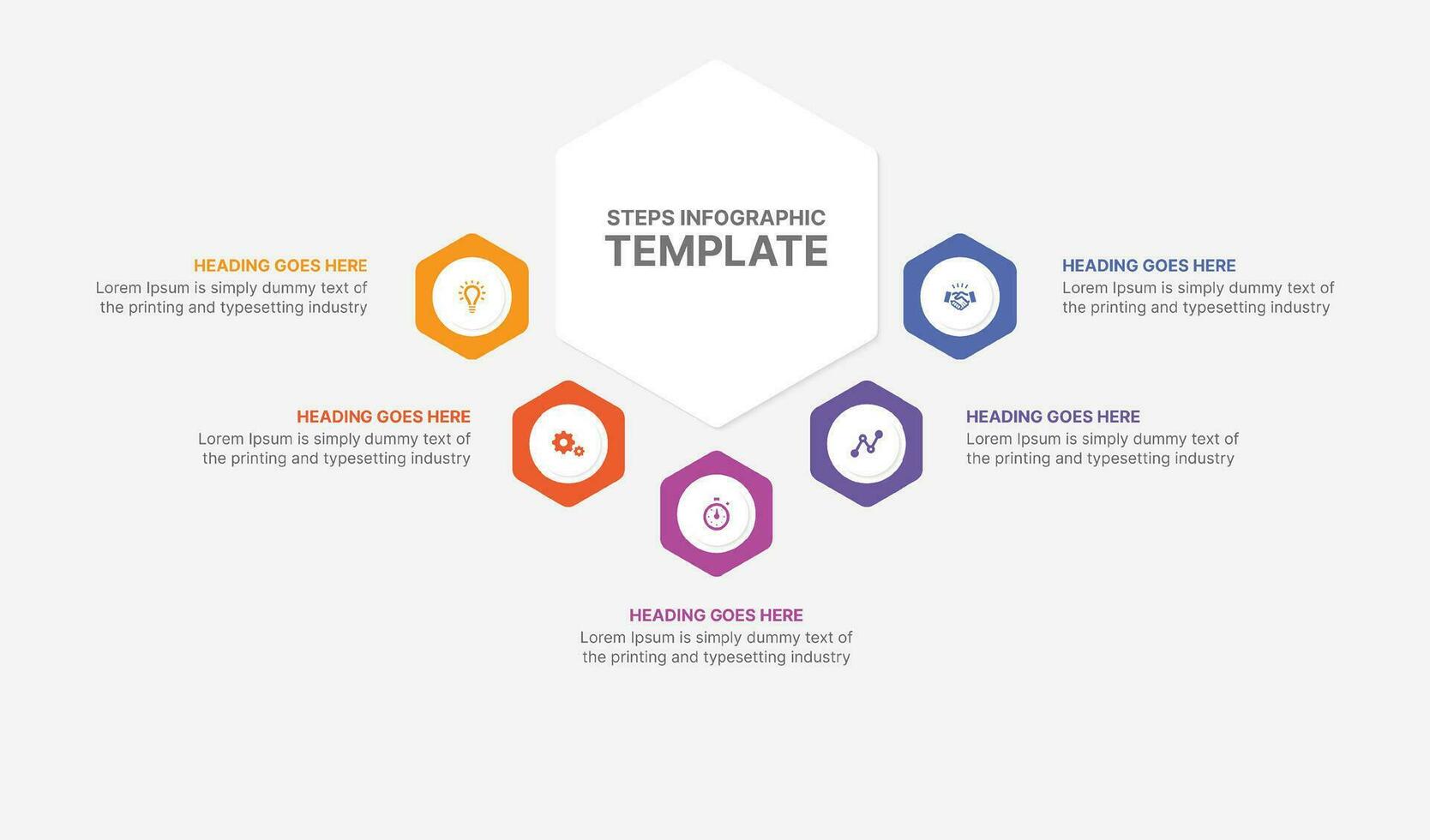 STEPS INFOGRAPHIC
TEMPLATE

HEADING GOES HERE
Lorem Ipsum is simply dummy text of the printing and typesetting industry

HEADING GOES HERE
Lorem Ipsum is simply dummy text of the printing and typesetting industry

HEADING GOES HERE
Lorem Ipsum is simply dummy text of the printing and typesetting industry

HEADING GOES HERE
Lorem Ipsum is simply dummy text of the printing and typesetting industry

HEADING GOES HERE
Lorem Ipsum is simply dummy text of the printing and typesetting industry