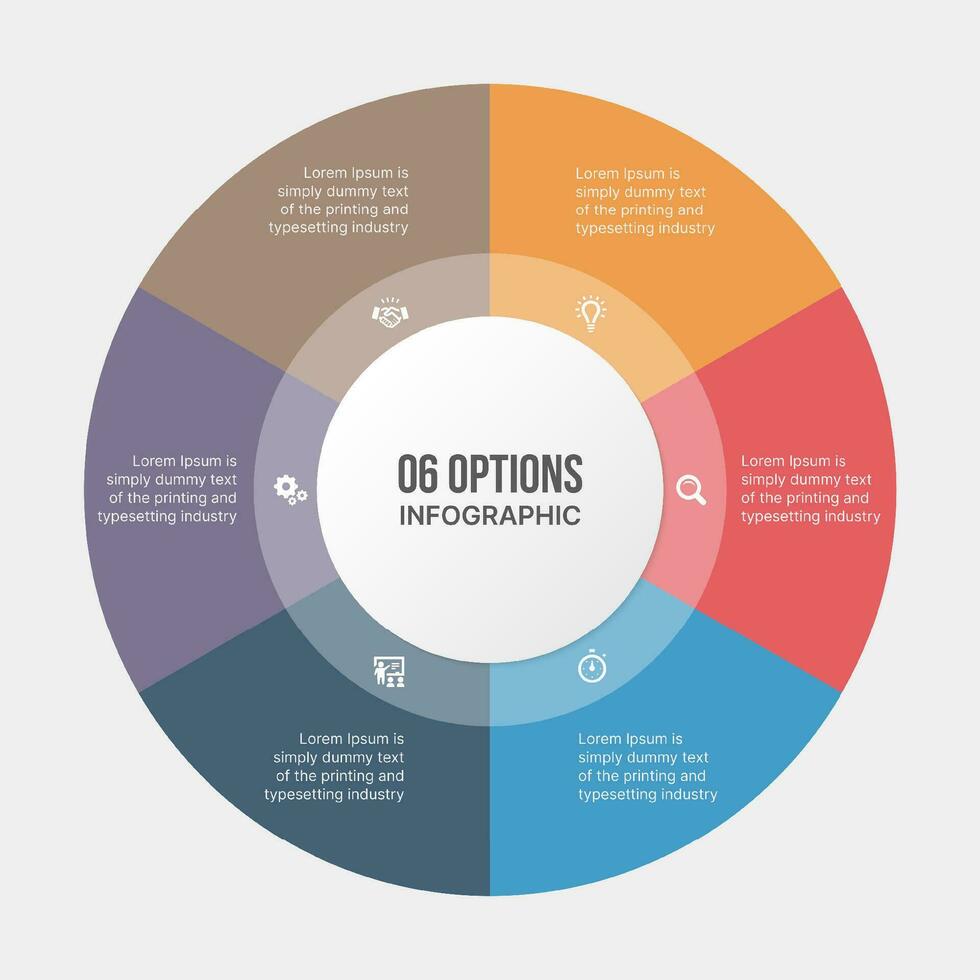 Lorem Ipsum is simply dummy text of the printing and typesetting industry

Lorem Ipsum is simply dummy text of the printing and typesetting industry

Lorem Ipsum is simply dummy text of the printing and typesetting industry

06 OPTIONS
INFOGRAPHIC

Lorem Ipsum is simply dummy text of the printing and typesetting industry

Lorem Ipsum is simply dummy text of the printing and typesetting industry

Lorem Ipsum is simply dummy text of the printing and typesetting industry