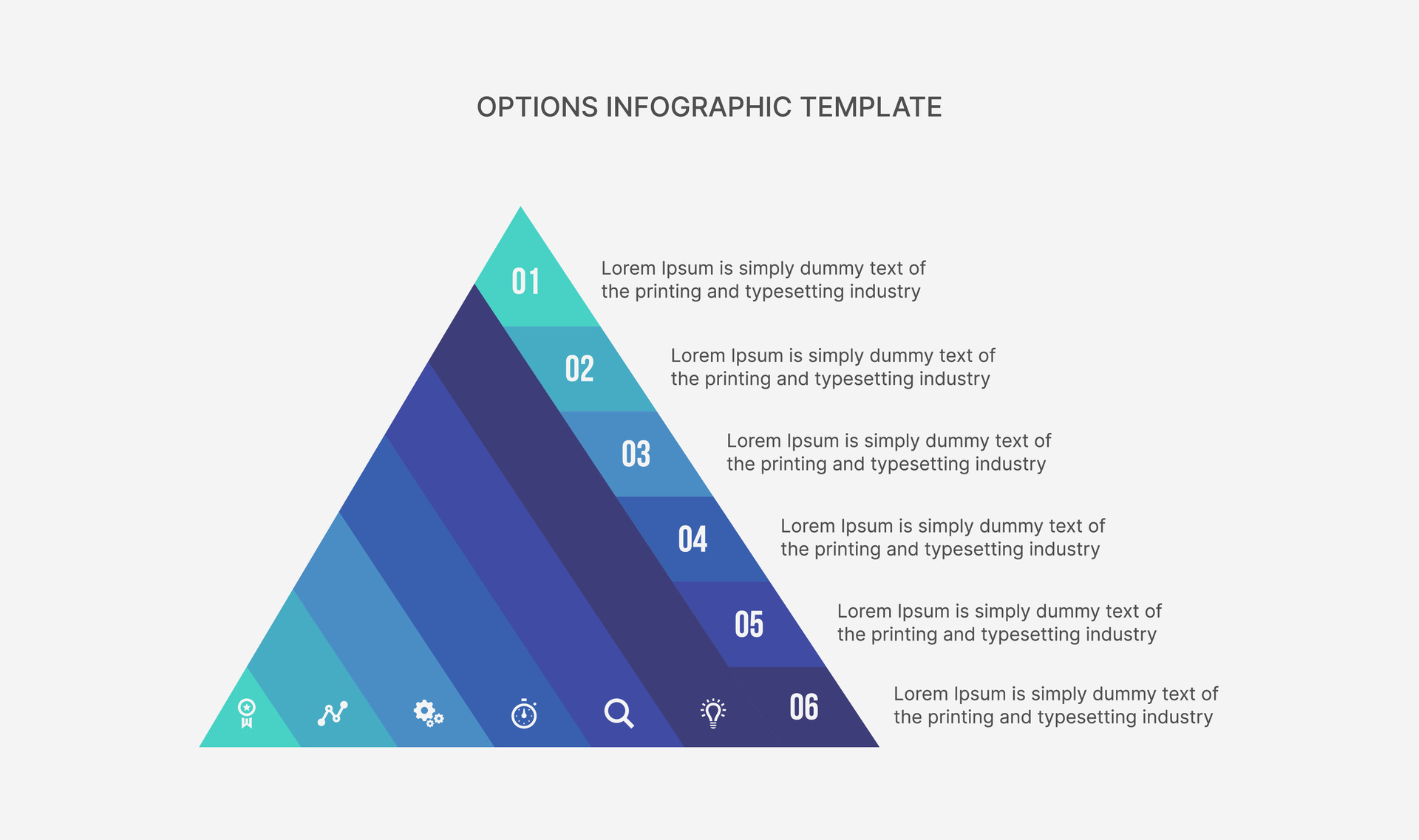 OPTIONS INFOGRAPHIC TEMPLATE

01

Lorem Ipsum is simply dummy text of the printing and typesetting industry

02

Lorem Ipsum is simply dummy text of the printing and typesetting industry

03

Lorem Ipsum is simply dummy text of the printing and typesetting industry

04

Lorem Ipsum is simply dummy text of the printing and typesetting industry

05

Lorem Ipsum is simply dummy text of the printing and typesetting industry

06

Lorem Ipsum is simply dummy text of the printing and typesetting industry