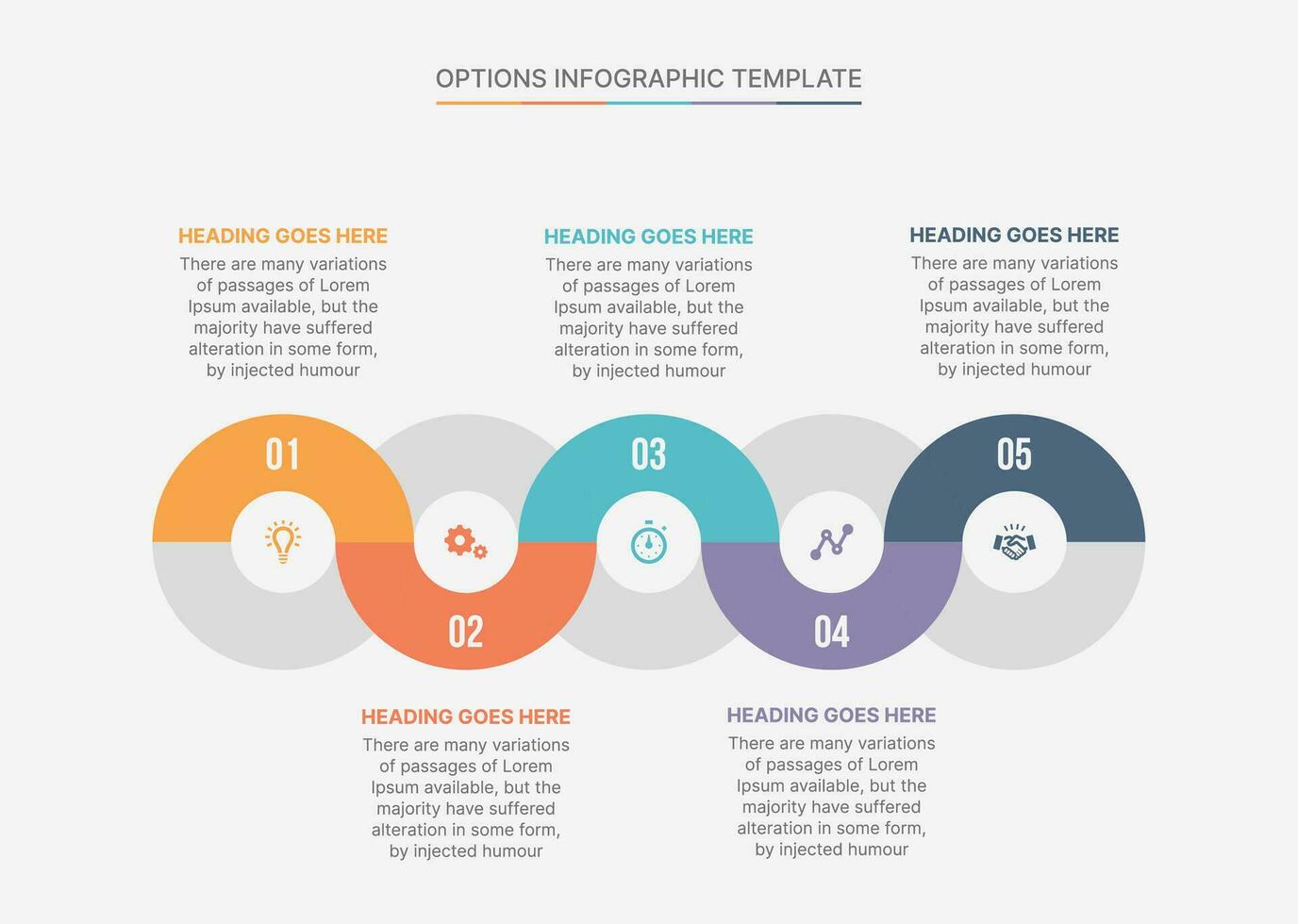 OPTIONS INFOGRAPHIC TEMPLATE

HEADING GOES HERE
There are many variations of passages of Lorem Ipsum available, but the majority have suffered alteration in some form, by injected humour

HEADING GOES HERE
There are many variations of passages of Lorem Ipsum available, but the majority have suffered alteration in some form, by injected humour

HEADING GOES HERE
There are many variations of passages of Lorem Ipsum available, but the majority have suffered alteration in some form, by injected humour

01

03

05

02

04

HEADING GOES HERE
There are many variations of passages of Lorem Ipsum available, but the majority have suffered alteration in some form, by injected humour

HEADING GOES HERE
There are many variations of passages of Lorem Ipsum available, but the majority have suffered alteration in some form, by injected humour