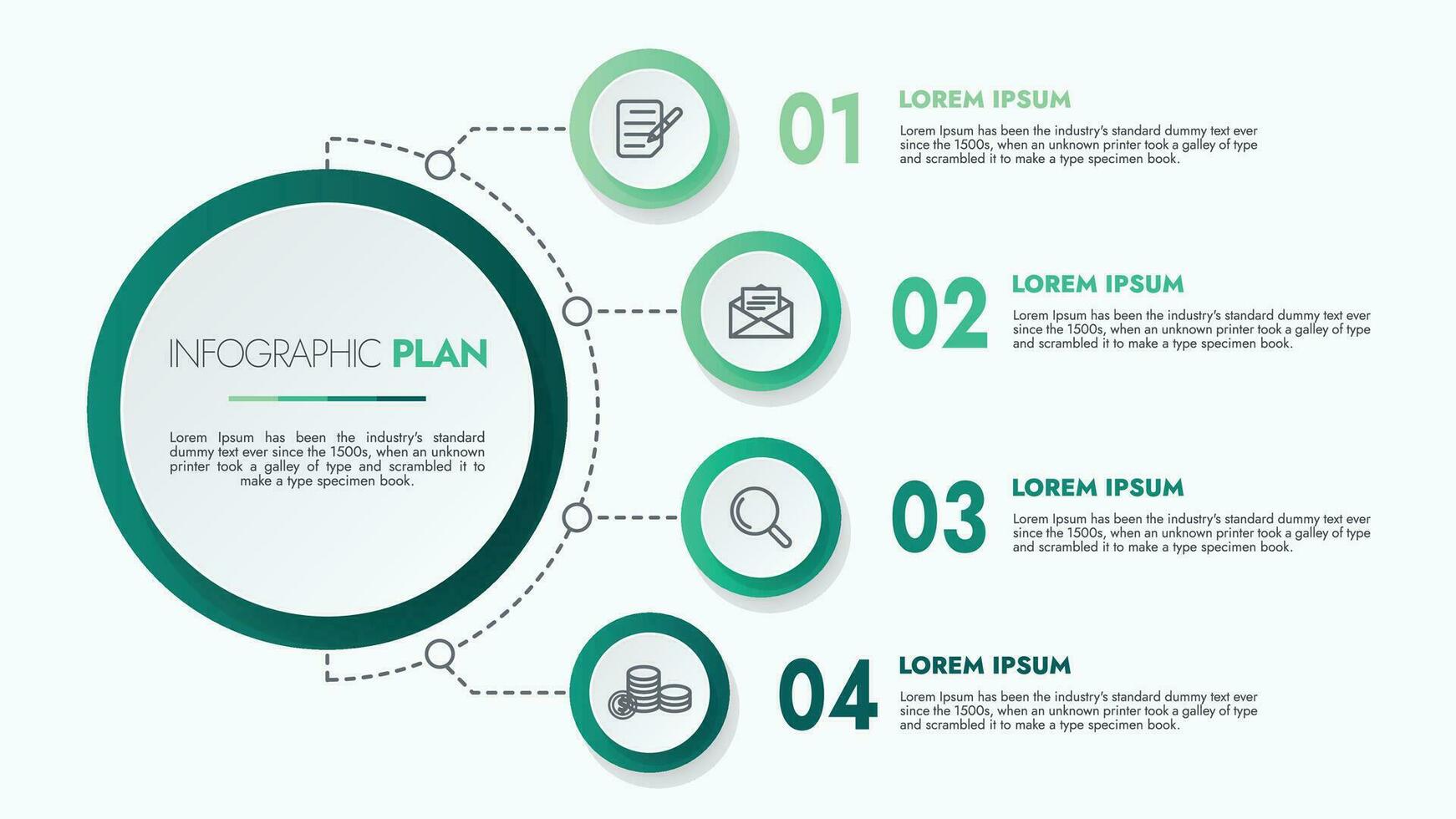 INFOGRAPHIC PLAN

Lorem Ipsum has been the industry's standard dummy text ever since the 1500s, when an unknown printer took a galley of type and scrambled it to make a type specimen book.

01
LOREM IPSUM
Lorem Ipsum has been the industry's standard dummy text ever since the 1500s, when an unknown printer took a galley of type and scrambled it to make a type specimen book.

02
LOREM IPSUM
Lorem Ipsum has been the industry's standard dummy text ever since the 1500s, when an unknown printer took a galley of type and scrambled it to make a type specimen book.

03
LOREM IPSUM
Lorem Ipsum has been the industry's standard dummy text ever since the 1500s, when an unknown printer took a galley of type and scrambled it to make a type specimen book.

04
LOREM IPSUM
Lorem Ipsum has been the industry's standard dummy text ever since the 1500s, when an unknown printer took a galley of type and scrambled it to make a type specimen book.