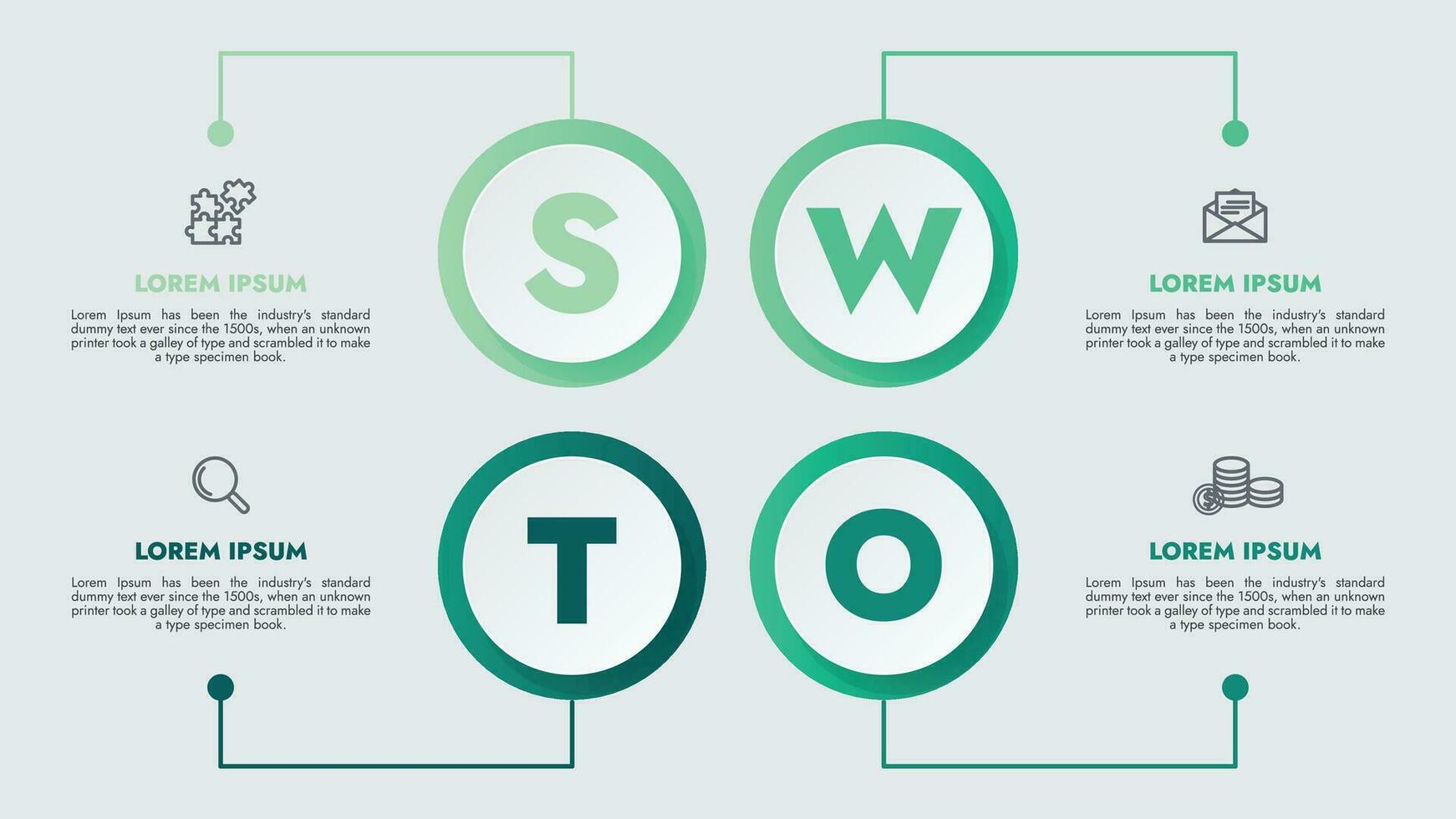 LOREM IPSUM

Lorem Ipsum has been the industry's standard dummy text ever since the 1500s, when an unknown printer took a galley of type and scrambled it to make a type specimen book.

S

W

LOREM IPSUM

Lorem Ipsum has been the industry's standard dummy text ever since the 1500s, when an unknown printer took a galley of type and scrambled it to make a type specimen book.

LOREM IPSUM

Lorem Ipsum has been the industry's standard dummy text ever since the 1500s, when an unknown printer took a galley of type and scrambled it to make a type specimen book.

T

O

LOREM IPSUM

Lorem Ipsum has been the industry's standard dummy text ever since the 1500s, when an unknown printer took a galley of type and scrambled it to make a type specimen book.