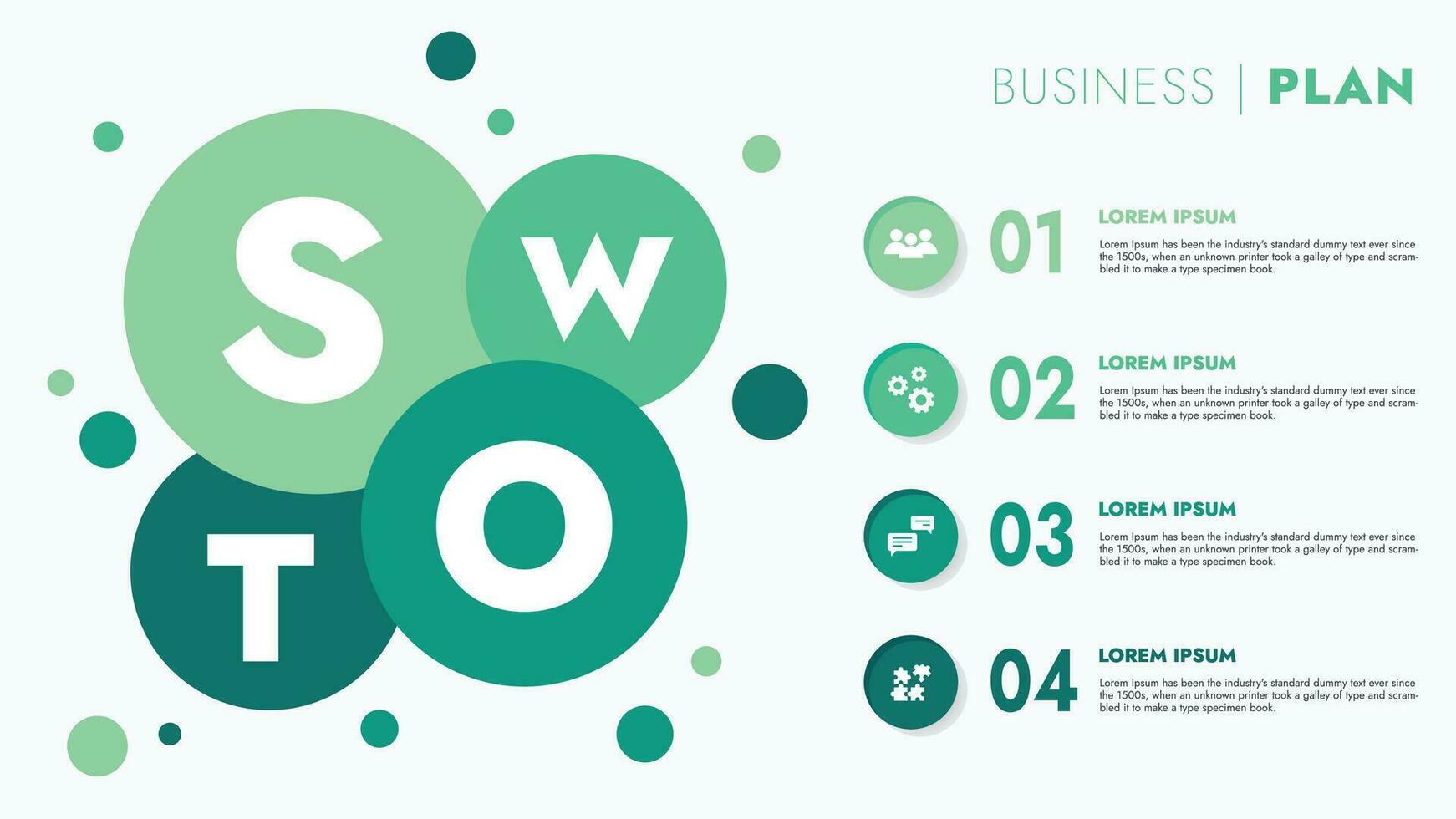 S W T O

BUSINESS | PLAN

01
LOREM IPSUM
Lorem Ipsum has been the industry's standard dummy text ever since the 1500s, when an unknown printer took a galley of type and scrambled it to make a type specimen book.

02
LOREM IPSUM
Lorem Ipsum has been the industry's standard dummy text ever since the 1500s, when an unknown printer took a galley of type and scrambled it to make a type specimen book.

03
LOREM IPSUM
Lorem Ipsum has been the industry's standard dummy text ever since the 1500s, when an unknown printer took a galley of type and scrambled it to make a type specimen book.

04
LOREM IPSUM
Lorem Ipsum has been the industry's standard dummy text ever since the 1500s, when an unknown printer took a galley of type and scrambled it to make a type specimen book.