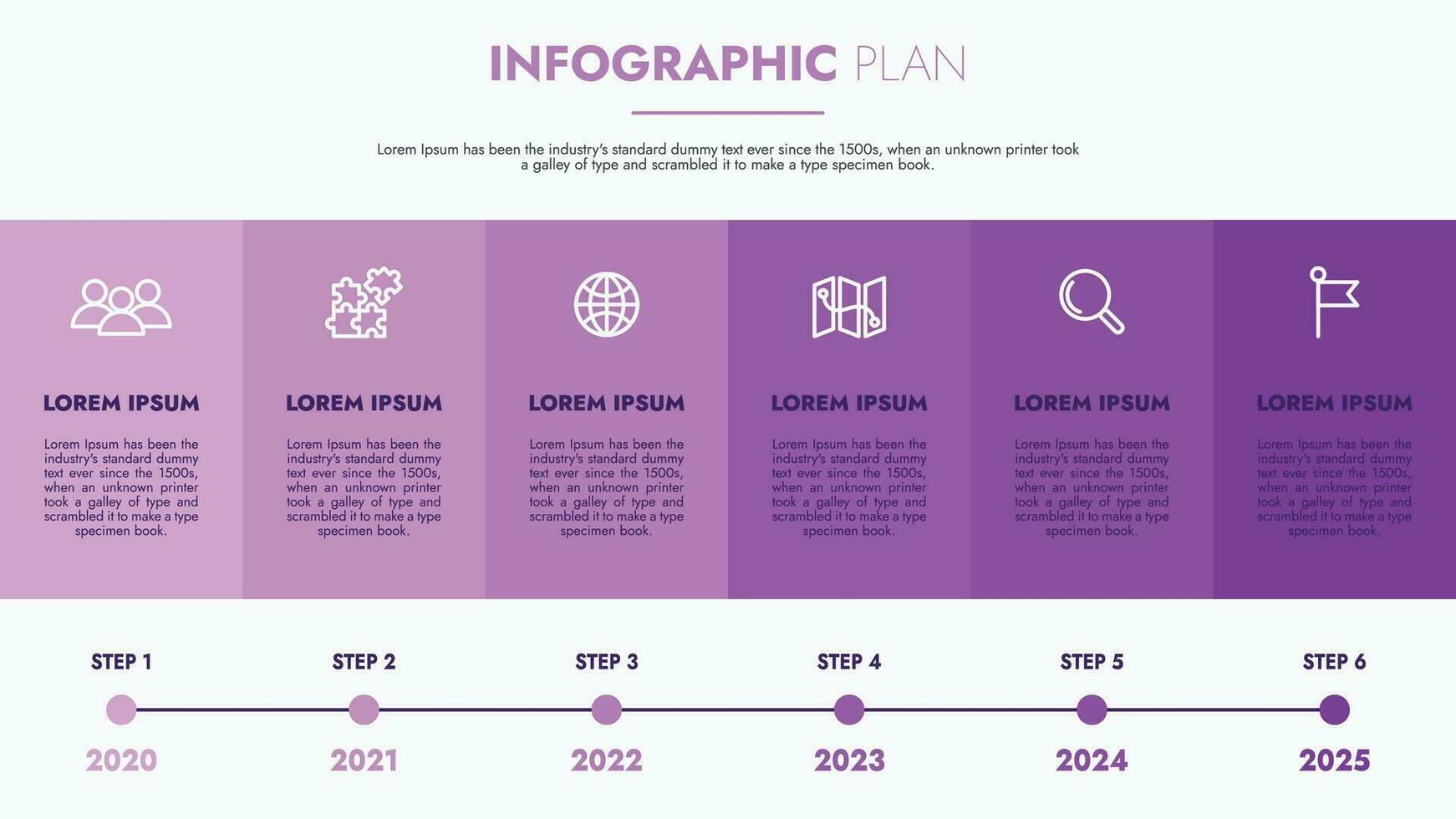 INFOGRAPHIC PLAN

Lorem Ipsum has been the industry's standard dummy text ever since the 1500s, when an unknown printer took a galley of type and scrambled it to make a type specimen book.

LOREM IPSUM

Lorem Ipsum has been the industry's standard dummy text ever since the 1500s, when an unknown printer took a galley of type and scrambled it to make a type specimen book.

LOREM IPSUM

Lorem Ipsum has been the industry's standard dummy text ever since the 1500s, when an unknown printer took a galley of type and scrambled it to make a type specimen book.

LOREM IPSUM

Lorem Ipsum has been the industry's standard dummy text ever since the 1500s, when an unknown printer took a galley of type and scrambled it to make a type specimen book.

LOREM IPSUM

Lorem Ipsum has been the industry's standard dummy text ever since the 1500s, when an unknown printer took a galley of type and scrambled it to make a type specimen book.

LOREM IPSUM

Lorem Ipsum has been the industry's standard dummy text ever since the 1500s, when an unknown printer took a galley of type and scrambled it to make a type specimen book.

LOREM IPSUM

Lorem Ipsum has been the industry's standard dummy text ever since the 1500s, when an unknown printer took a galley of type and scrambled it to make a type specimen book.

STEP 1
2020

STEP 2
2021

STEP 3
2022

STEP 4
2023

STEP 5
2024

STEP 6
2025