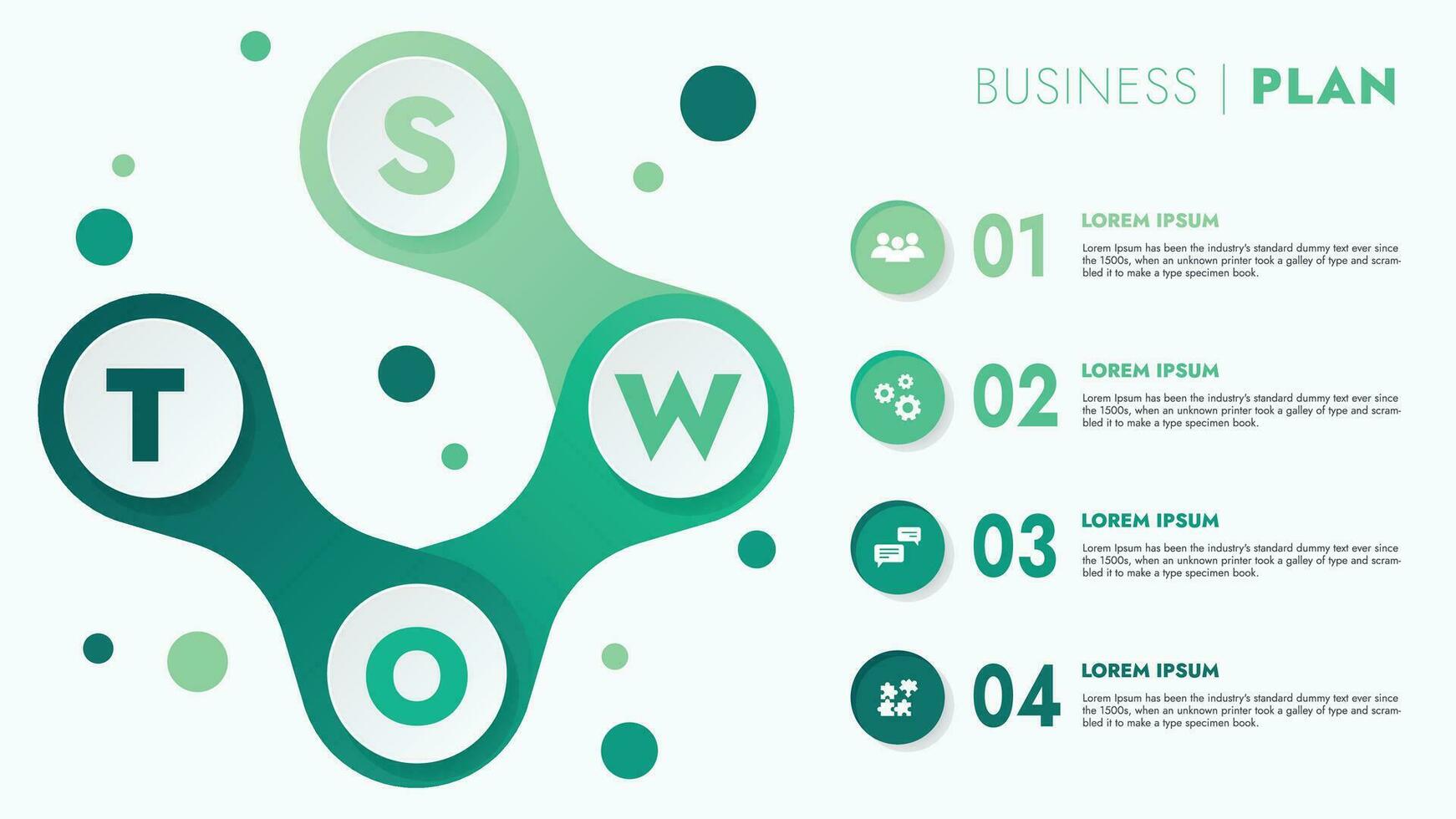 S

T

W

O

BUSINESS | PLAN

01

LOREM IPSUM

Lorem Ipsum has been the industry's standard dummy text ever since the 1500s, when an unknown printer took a galley of type and scrambled it to make a type specimen book.

02

LOREM IPSUM

Lorem Ipsum has been the industry's standard dummy text ever since the 1500s, when an unknown printer took a galley of type and scrambled it to make a type specimen book.

03

LOREM IPSUM

Lorem Ipsum has been the industry's standard dummy text ever since the 1500s, when an unknown printer took a galley of type and scrambled it to make a type specimen book.

04

LOREM IPSUM

Lorem Ipsum has been the industry's standard dummy text ever since the 1500s, when an unknown printer took a galley of type and scrambled it to make a type specimen book.