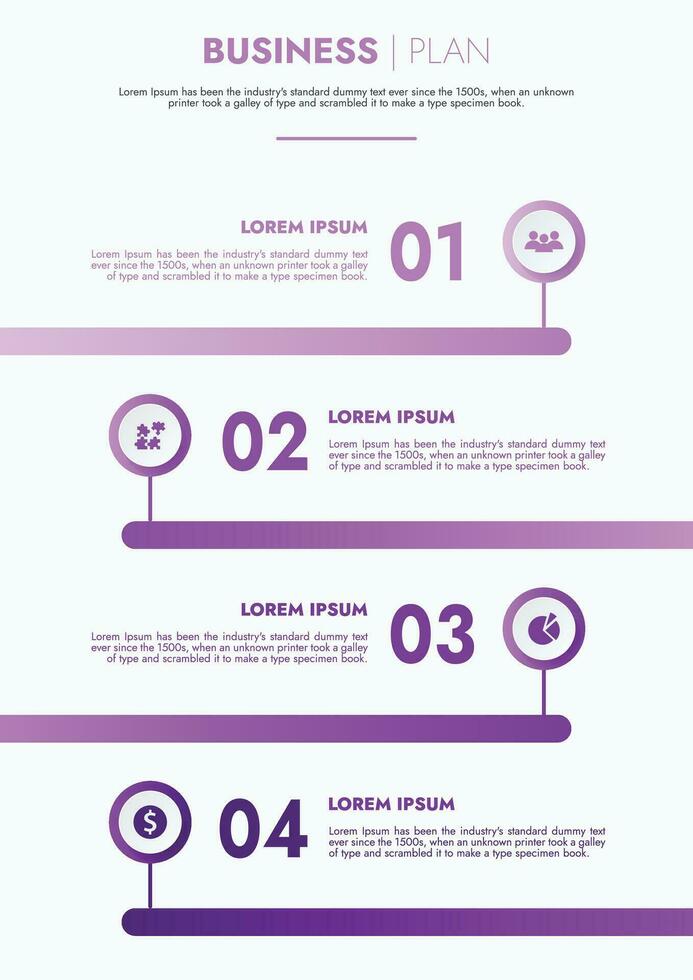 BUSINESS | PLAN

Lorem Ipsum has been the industry's standard dummy text ever since the 1500s, when an unknown printer took a galley of type and scrambled it to make a type specimen book.

LOREM IPSUM

Lorem Ipsum has been the industry's standard dummy text ever since the 1500s, when an unknown printer took a galley of type and scrambled it to make a type specimen book.

01

02

LOREM IPSUM

Lorem Ipsum has been the industry's standard dummy text ever since the 1500s, when an unknown printer took a galley of type and scrambled it to make a type specimen book.

LOREM IPSUM

Lorem Ipsum has been the industry's standard dummy text ever since the 1500s, when an unknown printer took a galley of type and scrambled it to make a type specimen book.

03

04

LOREM IPSUM

Lorem Ipsum has been the industry's standard dummy text ever since the 1500s, when an unknown printer took a galley of type and scrambled it to make a type specimen book.