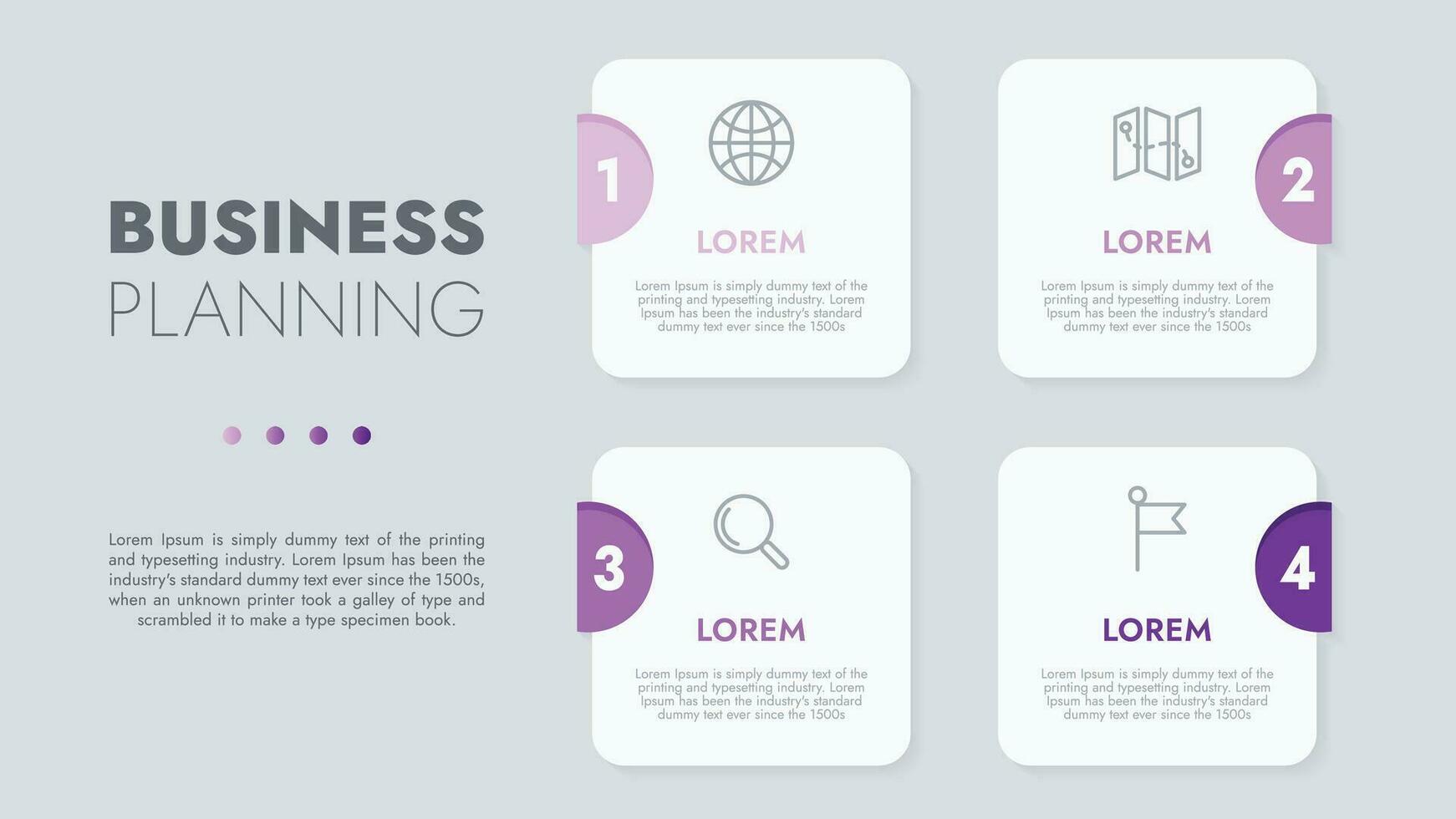 BUSINESS
PLANNING

Lorem Ipsum is simply dummy text of the printing and typesetting industry. Lorem Ipsum has been the industry's standard dummy text ever since the 1500s, when an unknown printer took a galley of type and scrambled it to make a type specimen book.

1

LOREM

Lorem Ipsum is simply dummy text of the printing and typesetting industry. Lorem Ipsum has been the industry's standard dummy text ever since the 1500s

2

LOREM

Lorem Ipsum is simply dummy text of the printing and typesetting industry. Lorem Ipsum has been the industry's standard dummy text ever since the 1500s

3

LOREM

Lorem Ipsum is simply dummy text of the printing and typesetting industry. Lorem Ipsum has been the industry's standard dummy text ever since the 1500s

4

LOREM

Lorem Ipsum is simply dummy text of the printing and typesetting industry. Lorem Ipsum has been the industry's standard dummy text ever since the 1500s