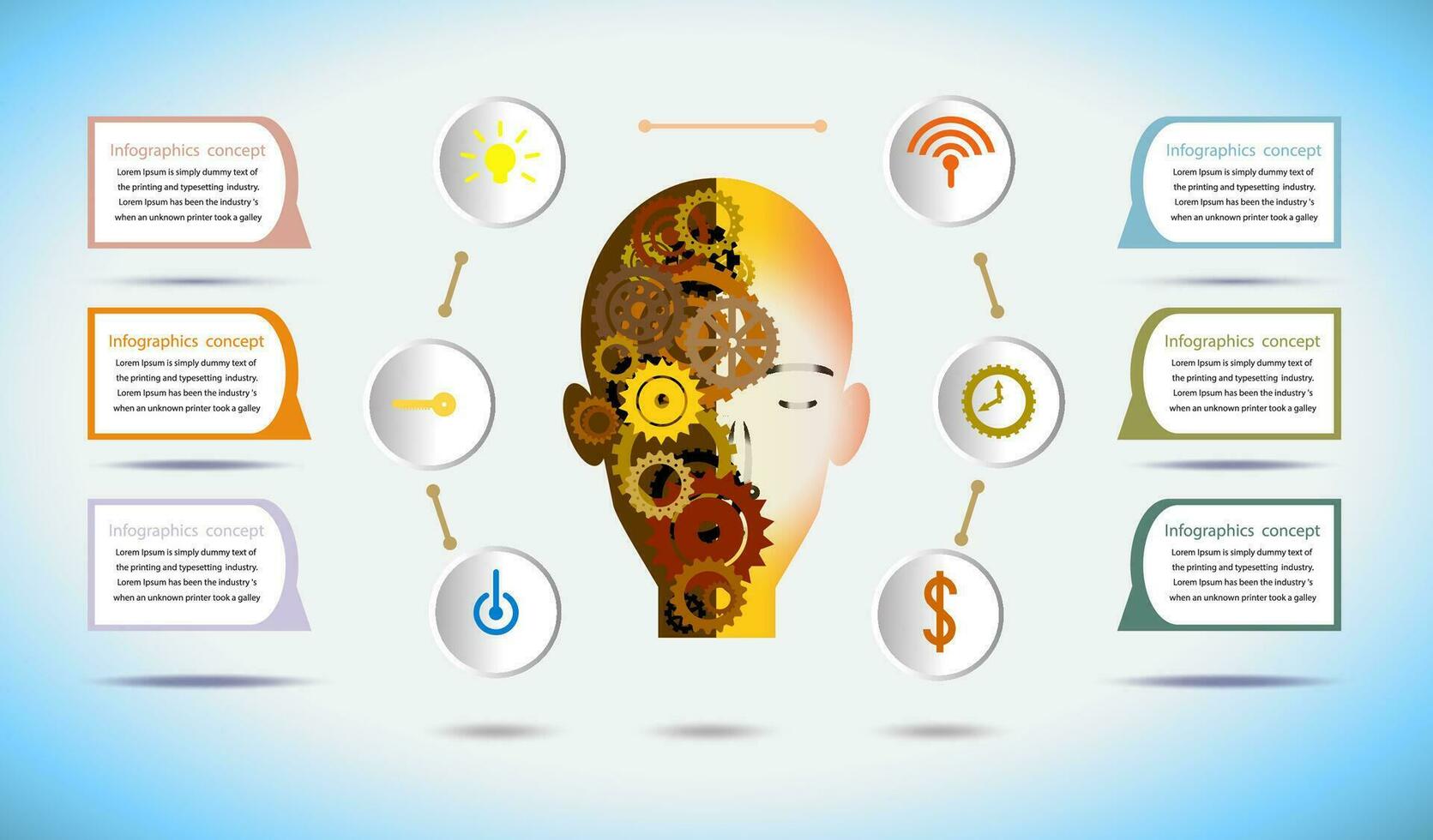 Infographics concept
Lorem Ipsum is simply dummy text of the printing and typesetting industry. Lorem Ipsum has been the industry 's when an unknown printer took a galley

Infographics concept
Lorem Ipsum is simply dummy text of the printing and typesetting industry. Lorem Ipsum has been the industry 's when an unknown printer took a galley

Infographics concept
Lorem Ipsum is simply dummy text of the printing and typesetting industry. Lorem Ipsum has been the industry 's when an unknown printer took a galley

Infographics concept
Lorem Ipsum is simply dummy text of the printing and typesetting industry. Lorem Ipsum has been the industry 's when an unknown printer took a galley

Infographics concept
Lorem Ipsum is simply dummy text of the printing and typesetting industry. Lorem Ipsum has been the industry 's when an unknown printer took a galley

Infographics concept
Lorem Ipsum is simply dummy text of the printing and typesetting industry. Lorem Ipsum has been the industry 's when an unknown printer took a galley

$