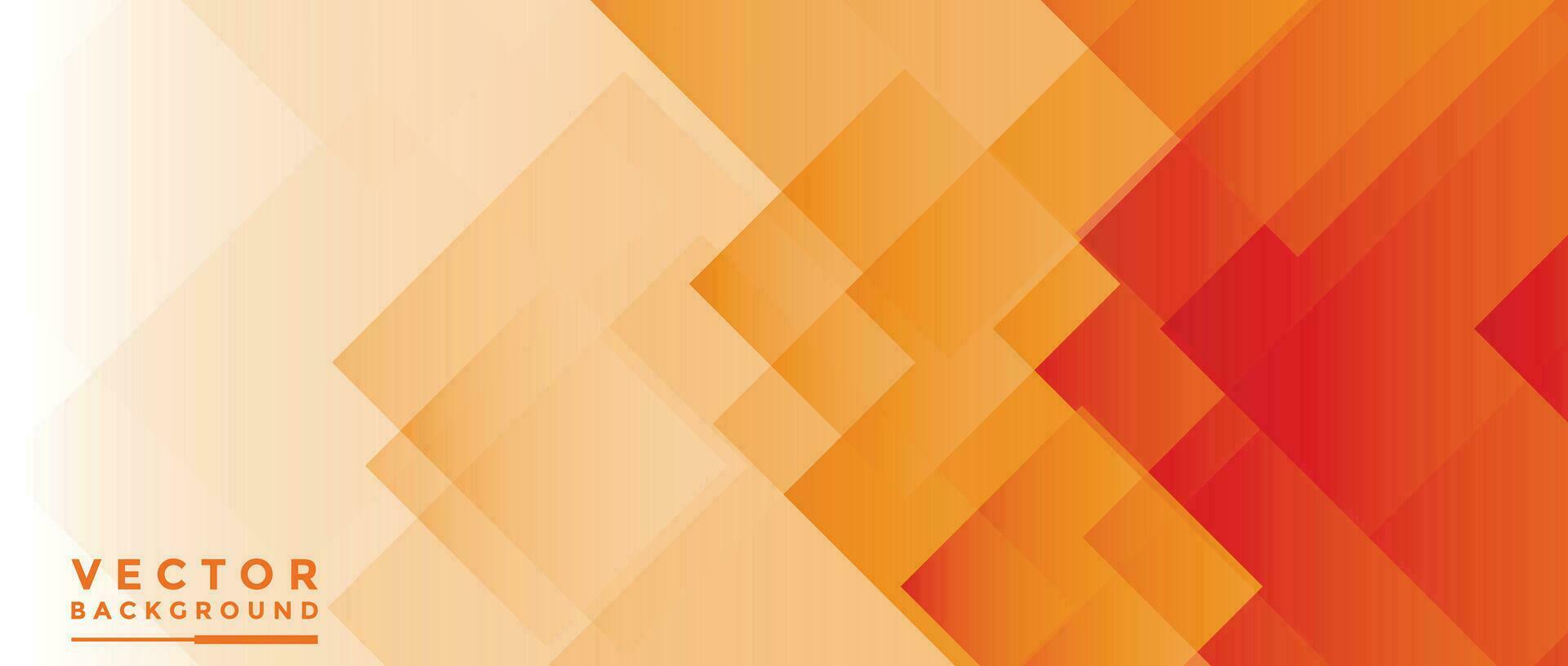 VECTOR
BACKGROUND