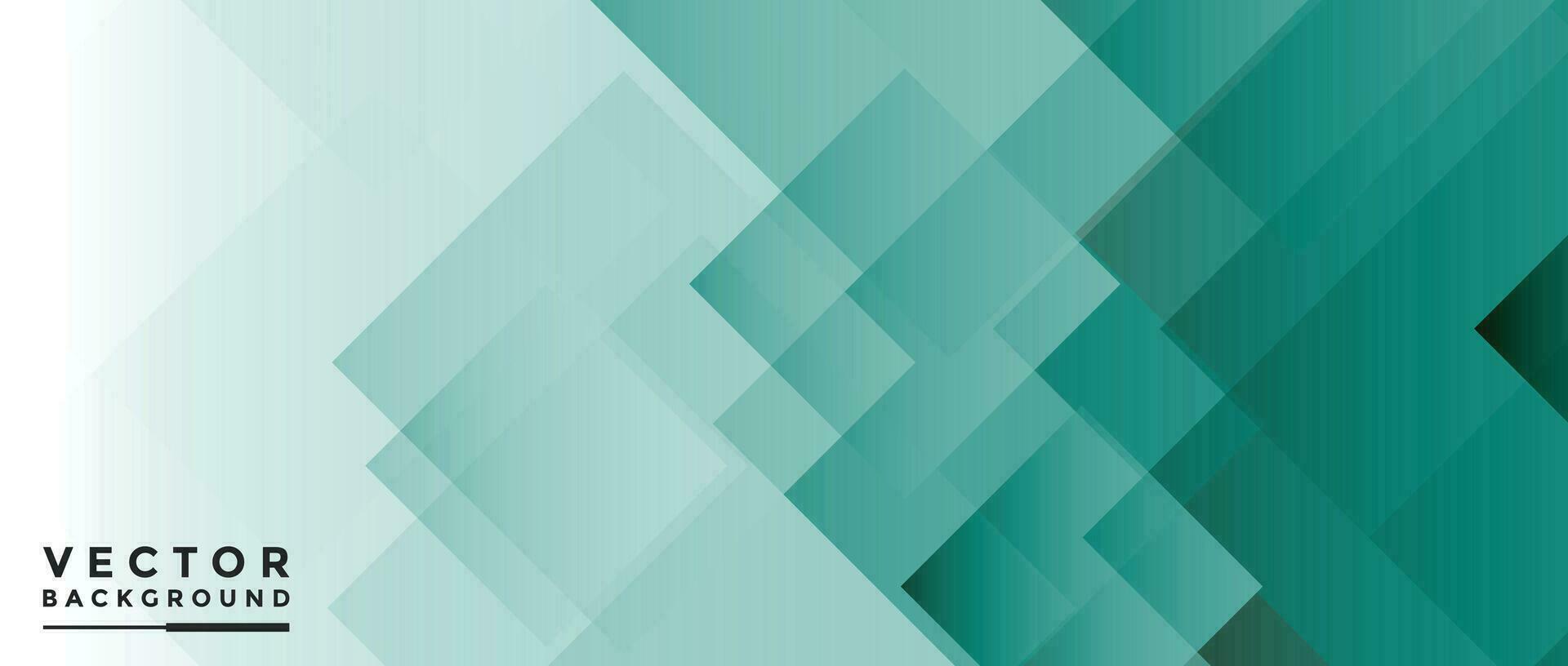 VECTOR
BACKGROUND