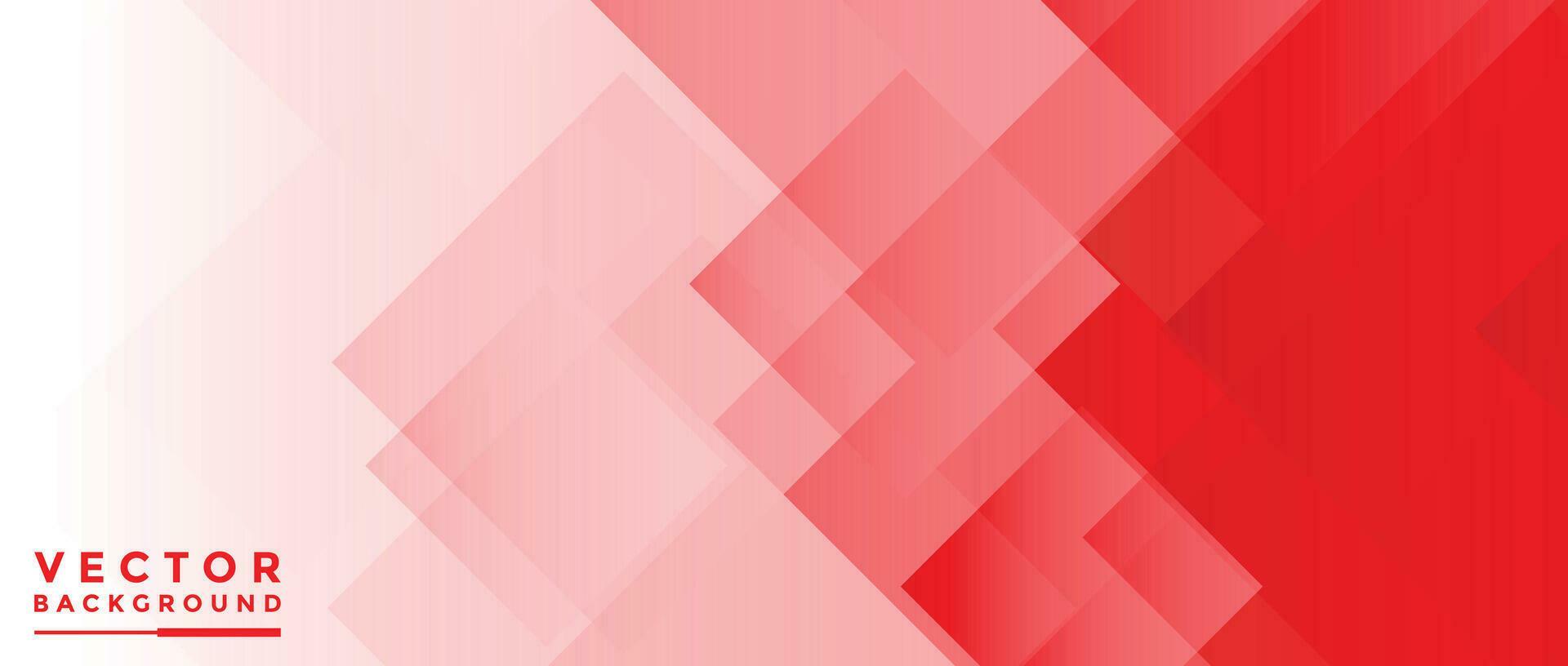 VECTOR
BACKGROUND