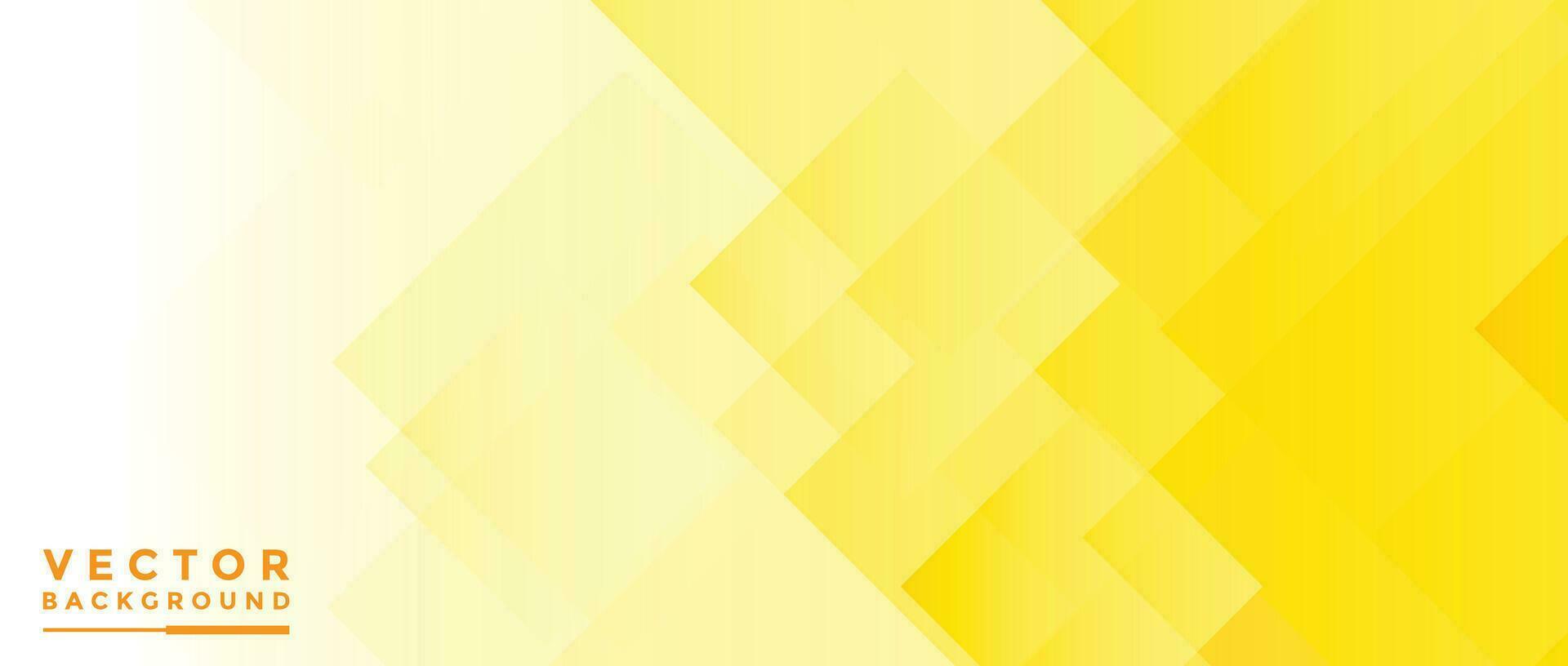 VECTOR
BACKGROUND