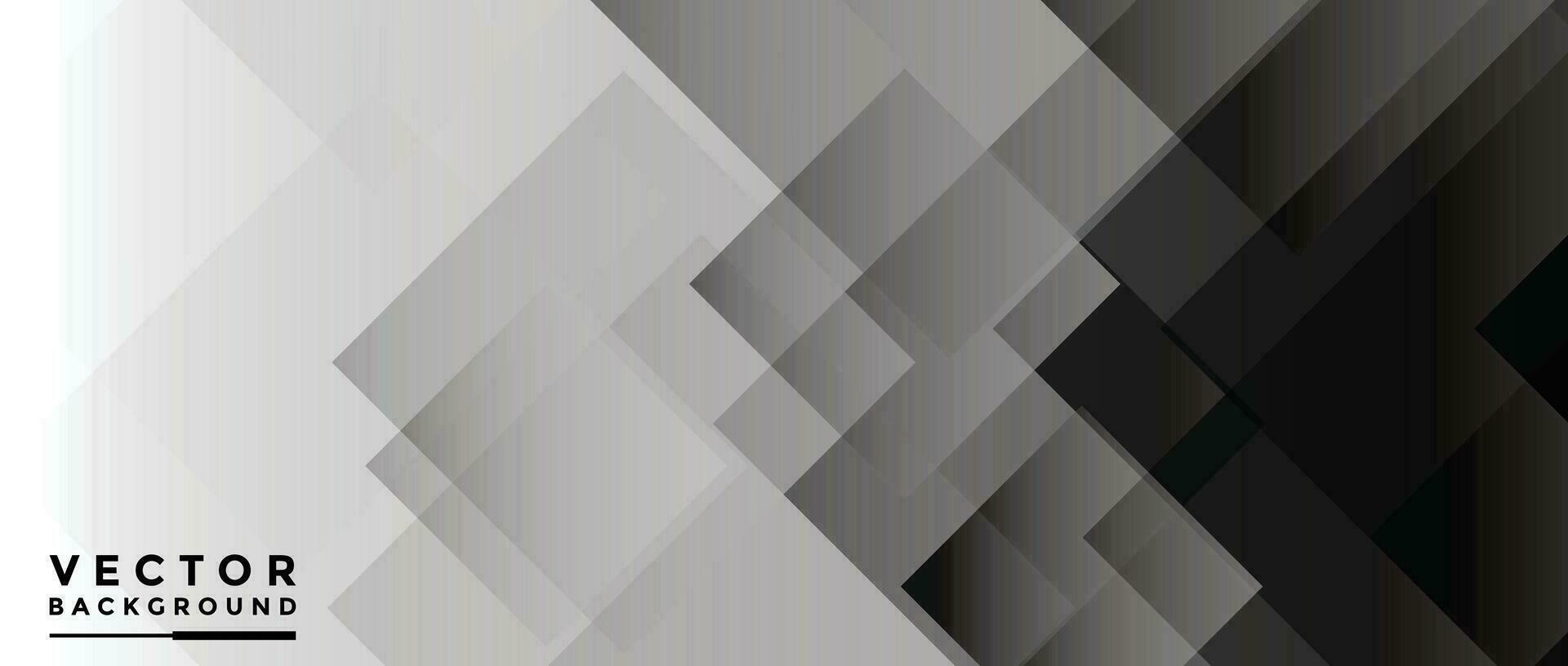 VECTOR
BACKGROUND