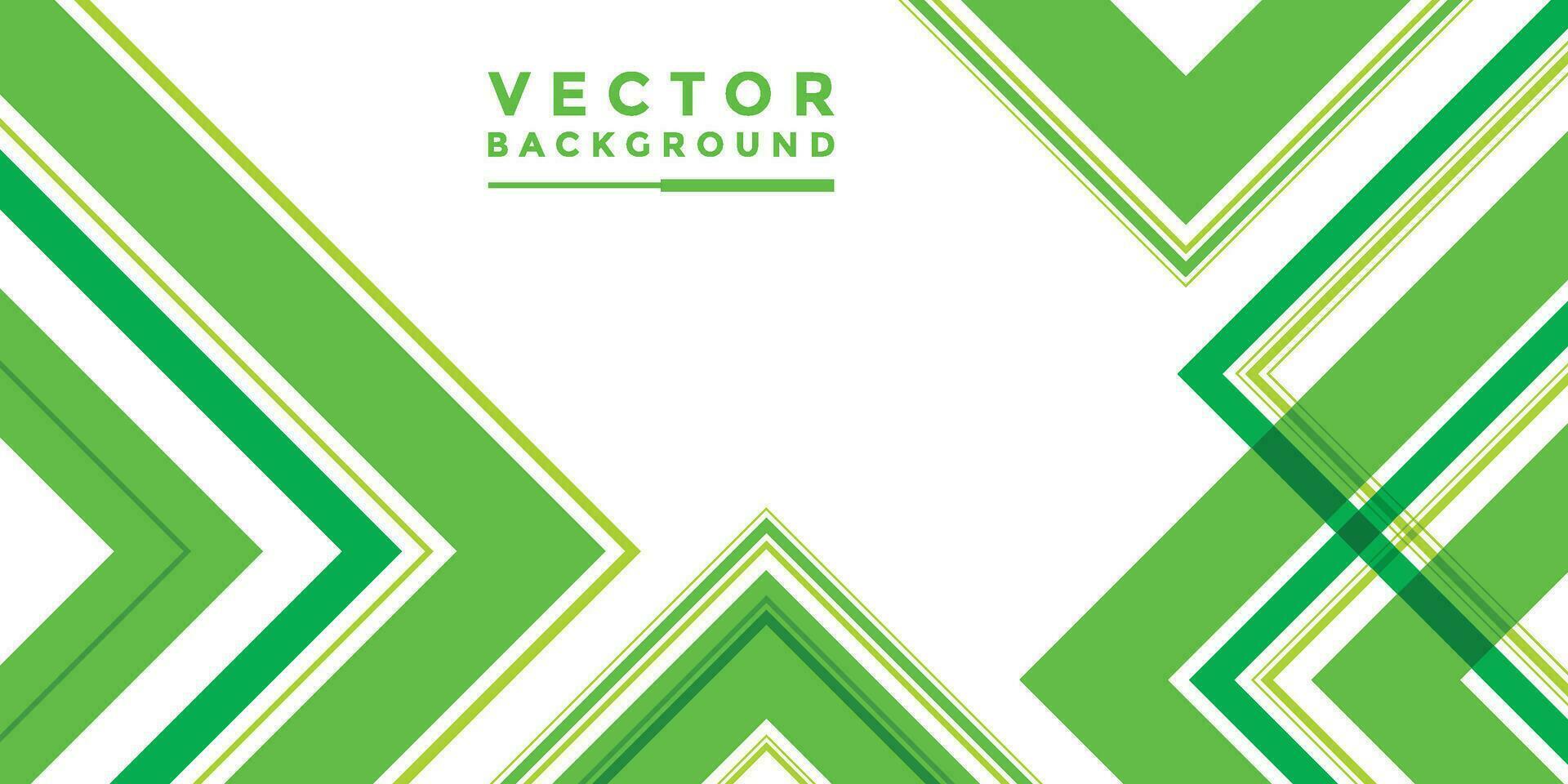 VECTOR
BACKGROUND