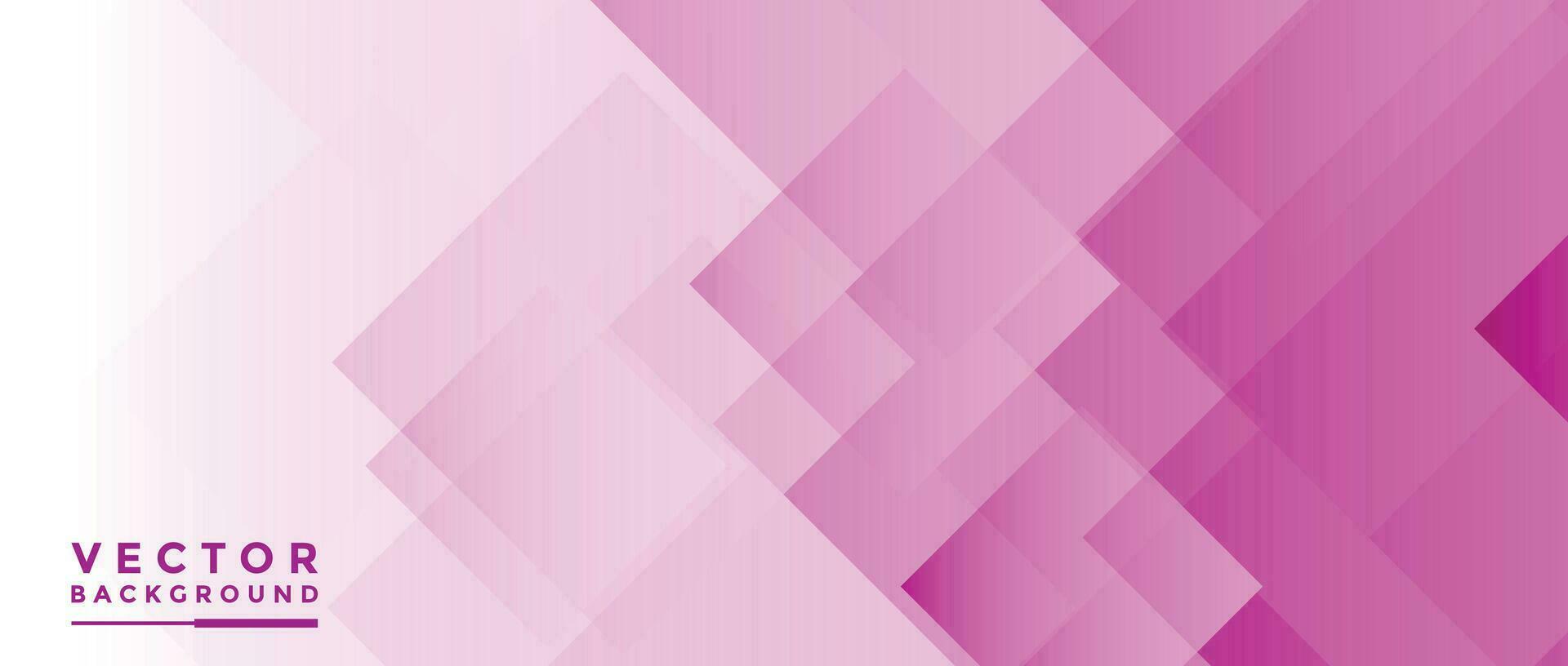 VECTOR
BACKGROUND