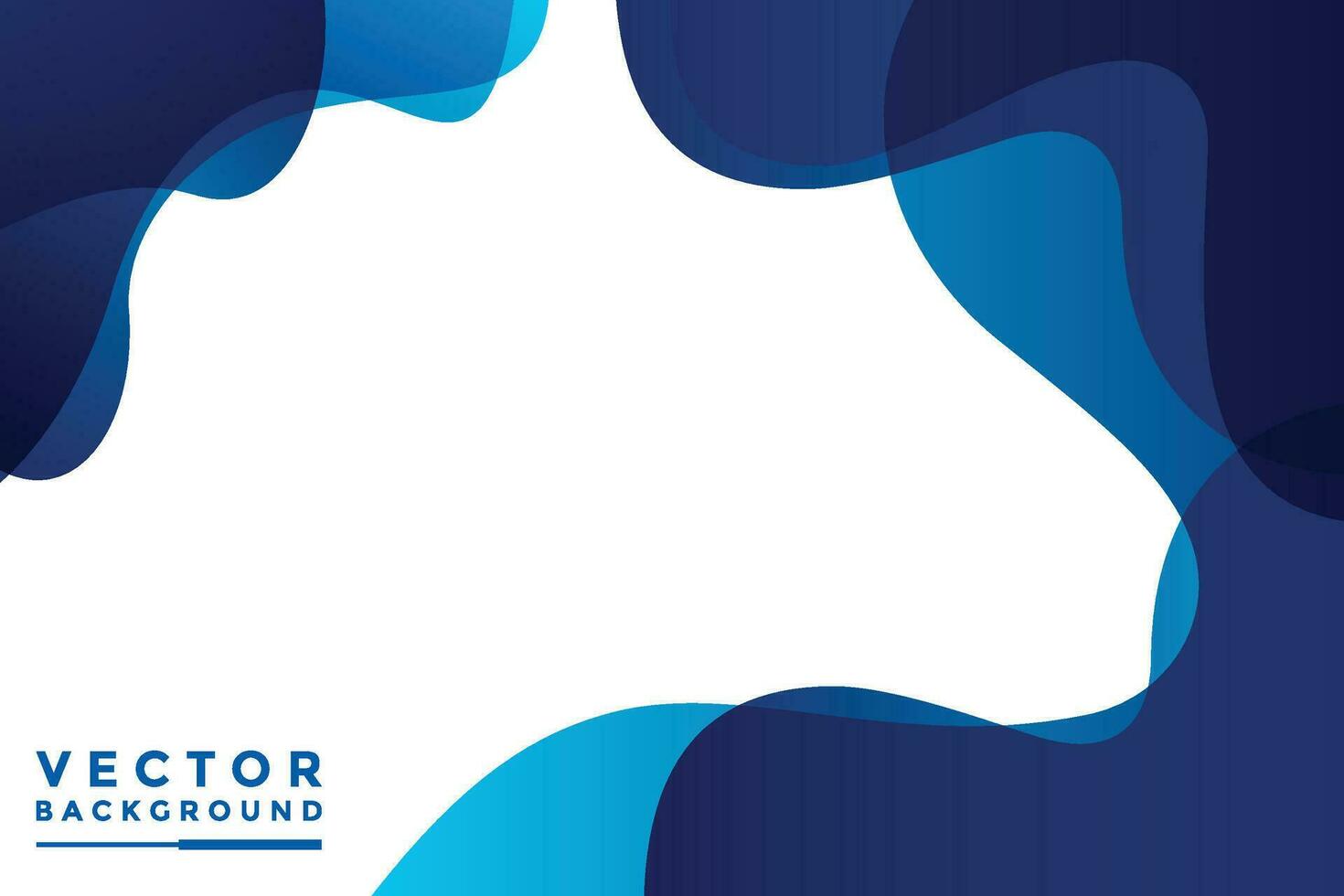 VECTOR
BACKGROUND