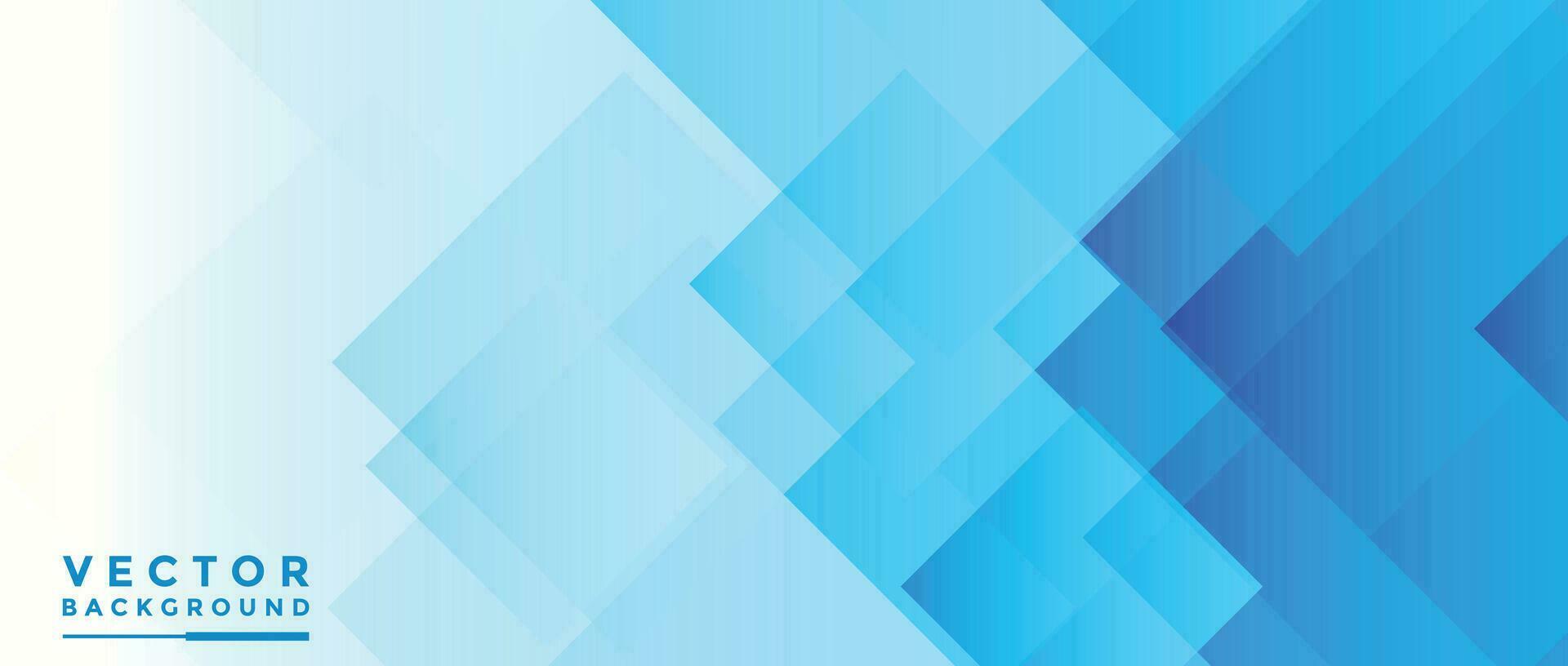 VECTOR
BACKGROUND