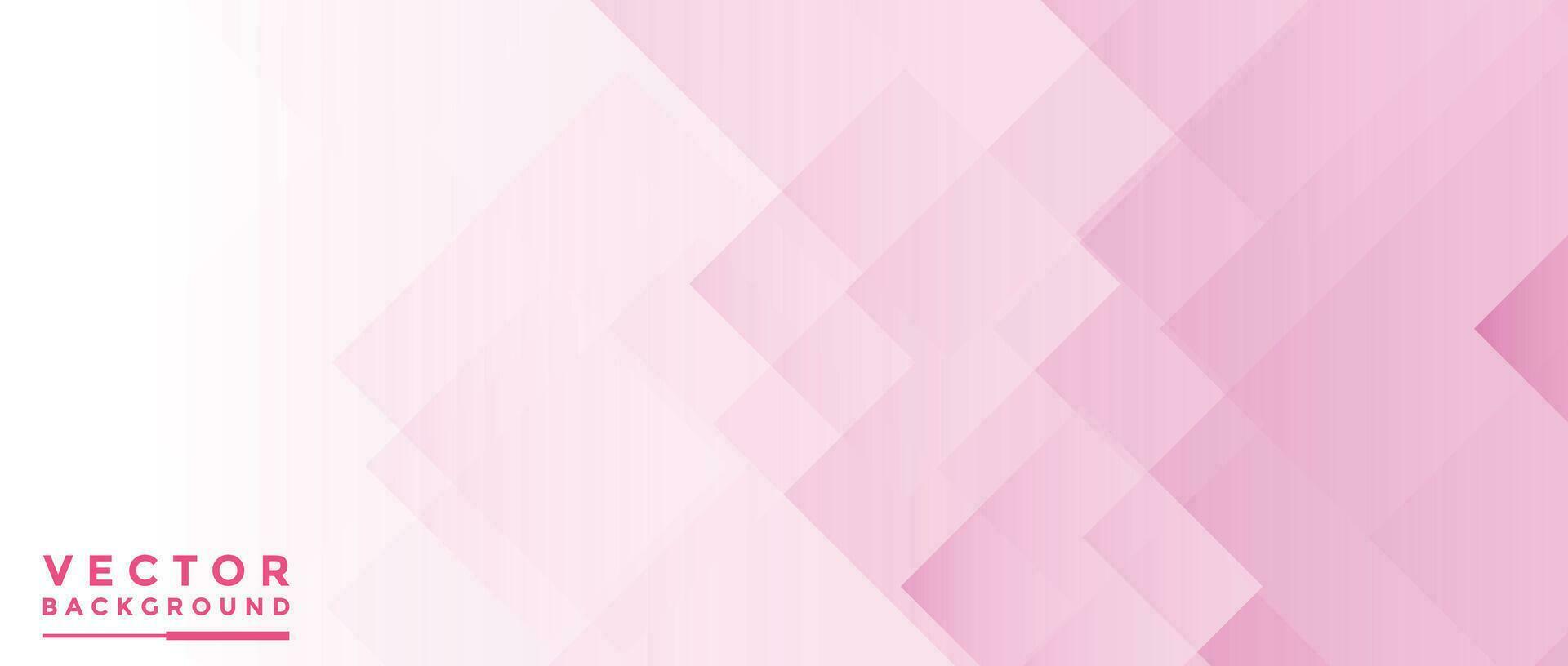 VECTOR
BACKGROUND