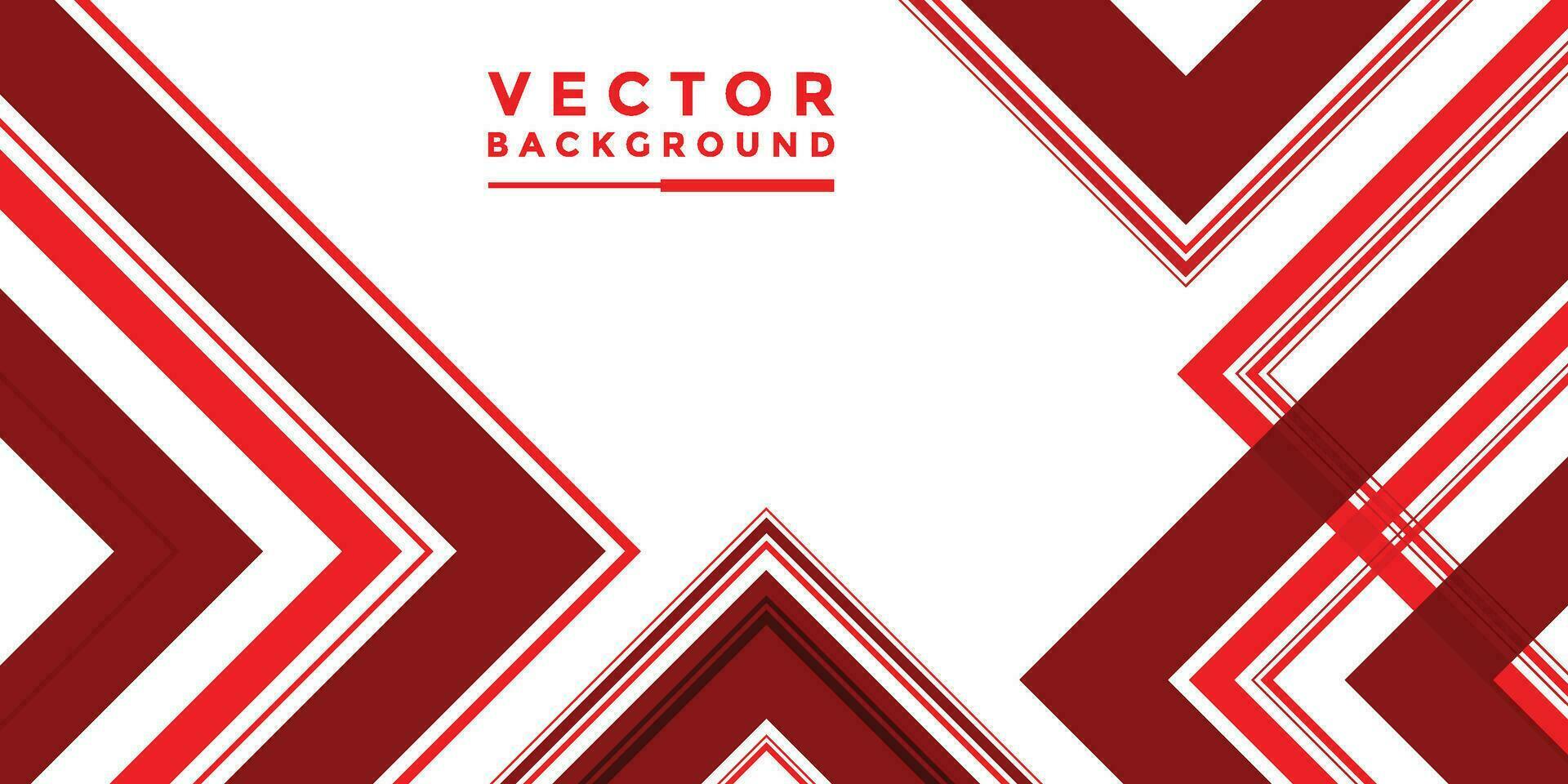 VECTOR
BACKGROUND