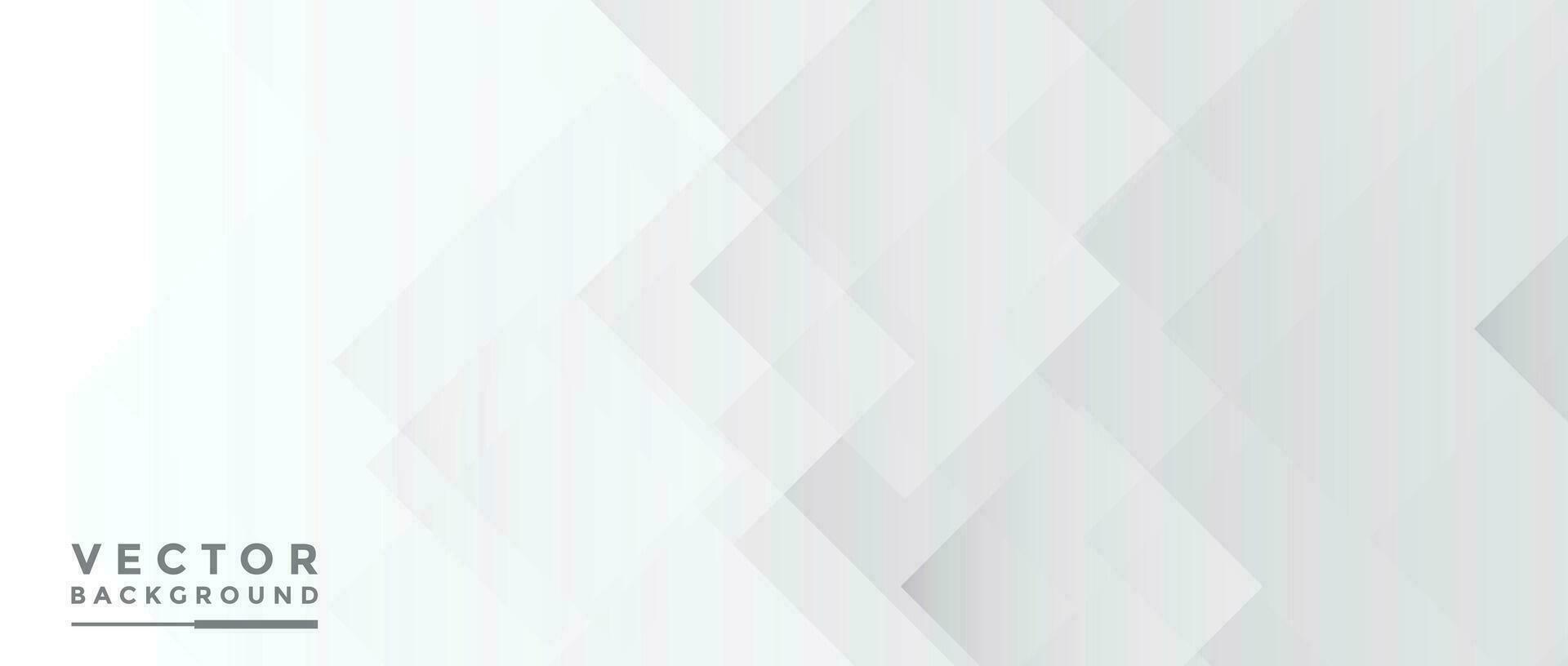 VECTOR
BACKGROUND