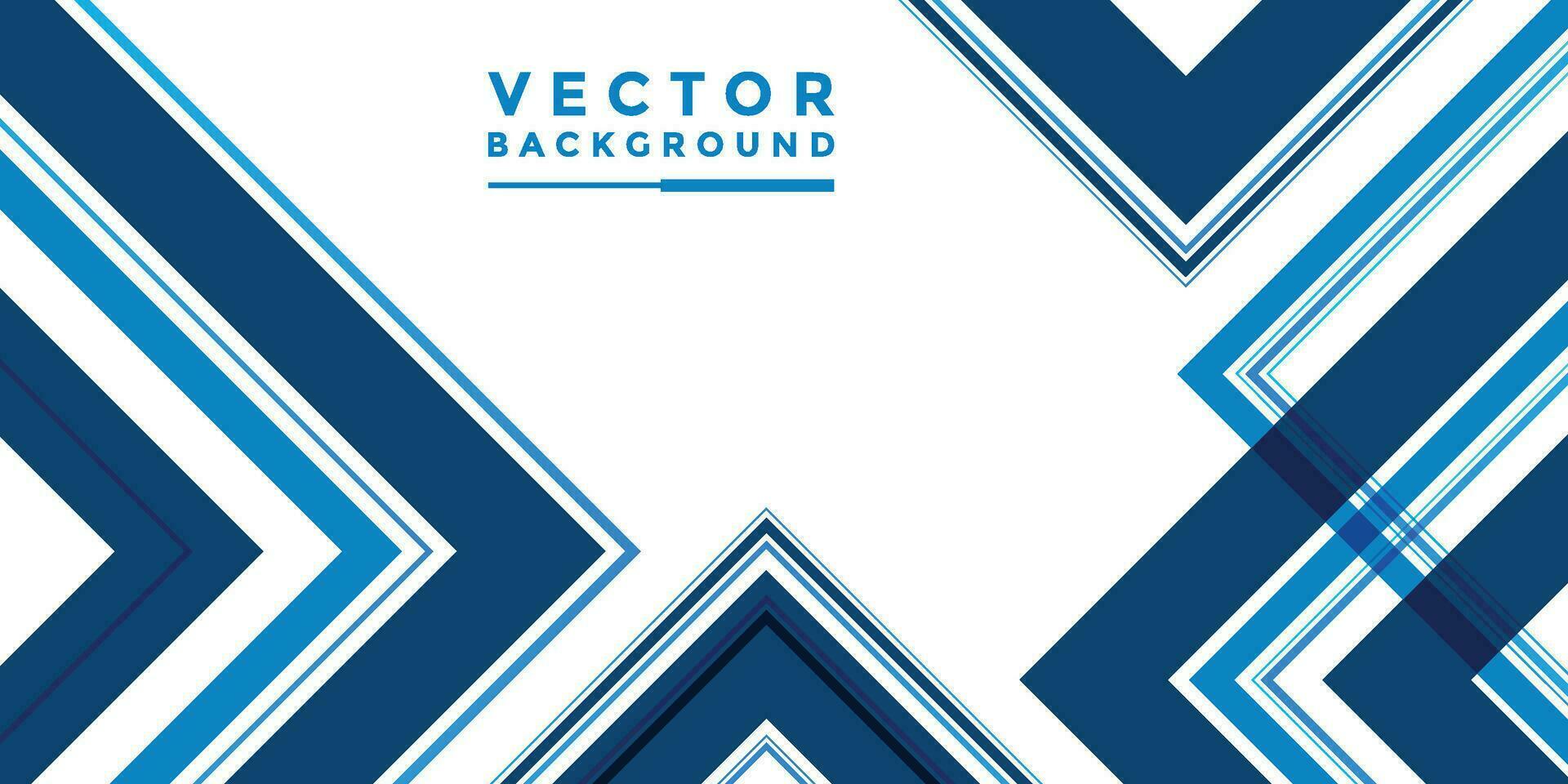 VECTOR
BACKGROUND