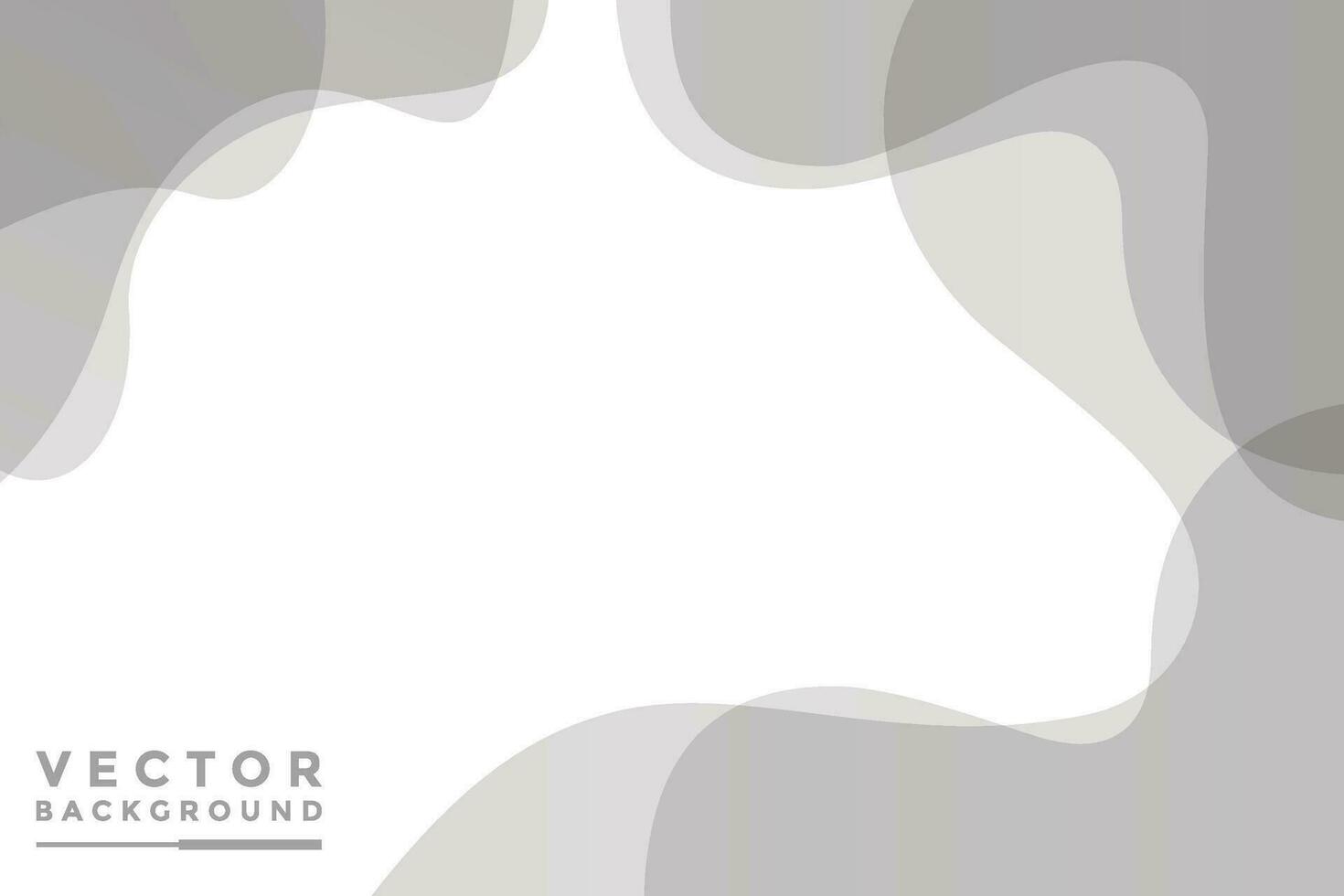 VECTOR
BACKGROUND