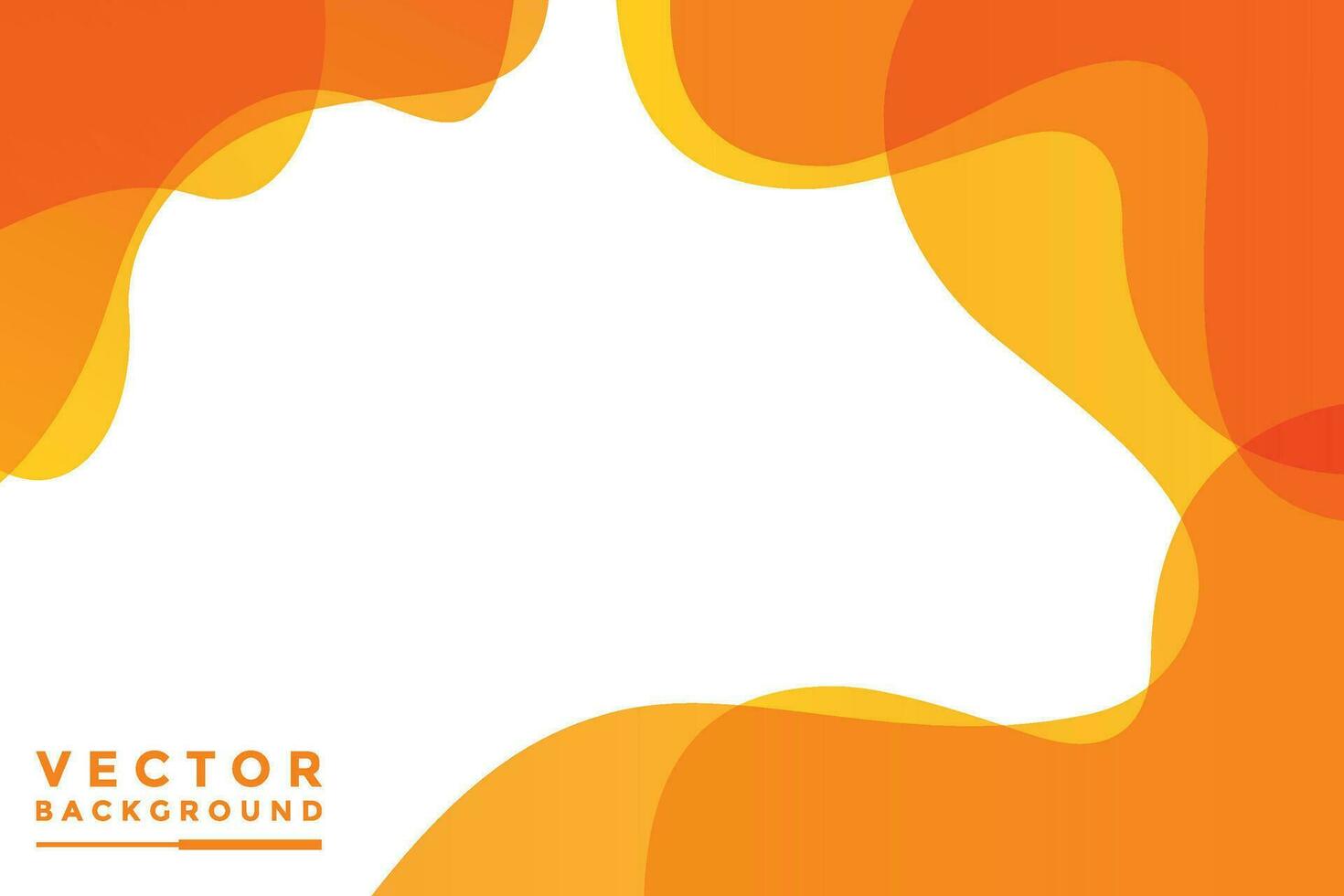 VECTOR
BACKGROUND