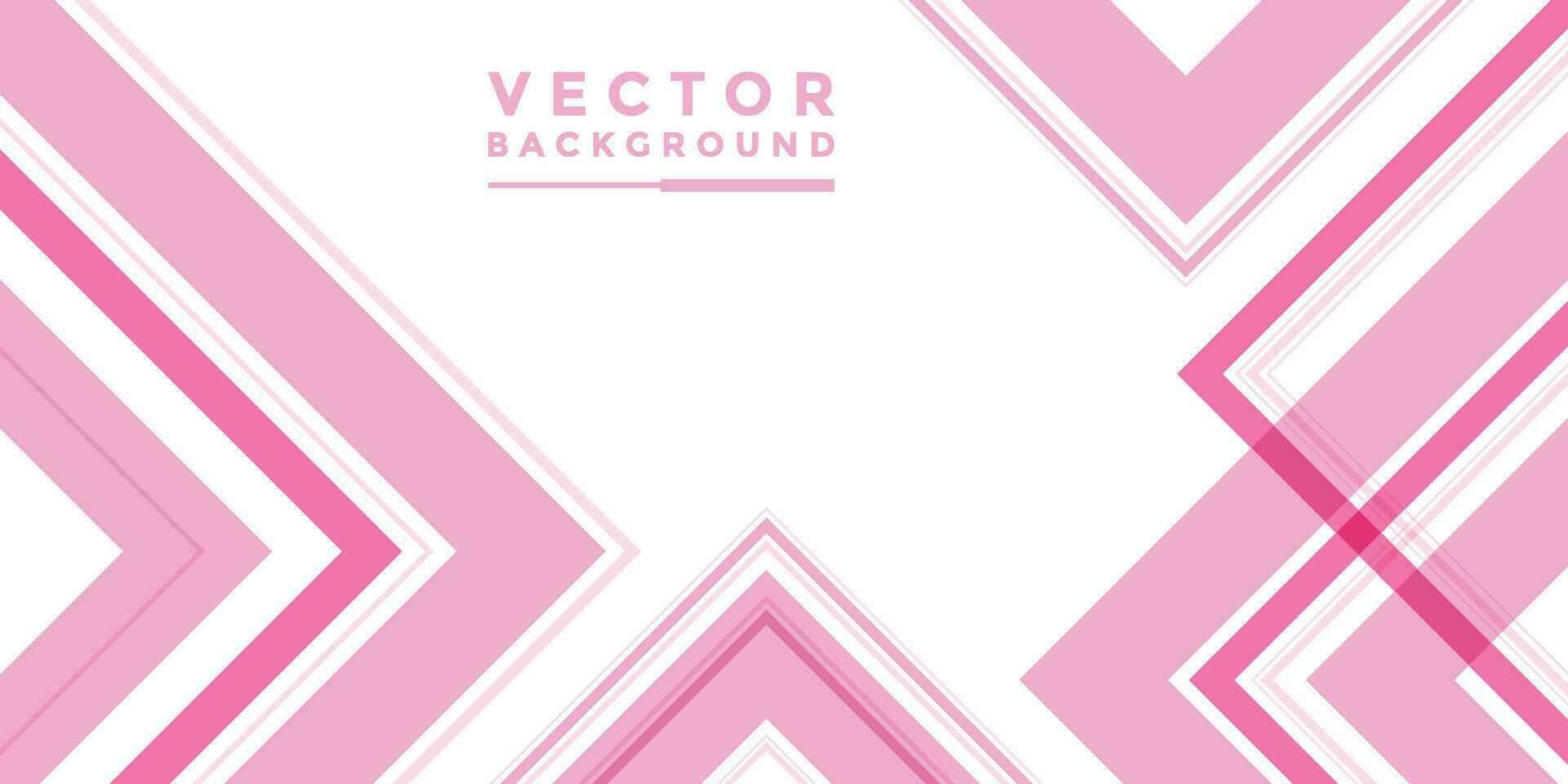 VECTOR
BACKGROUND