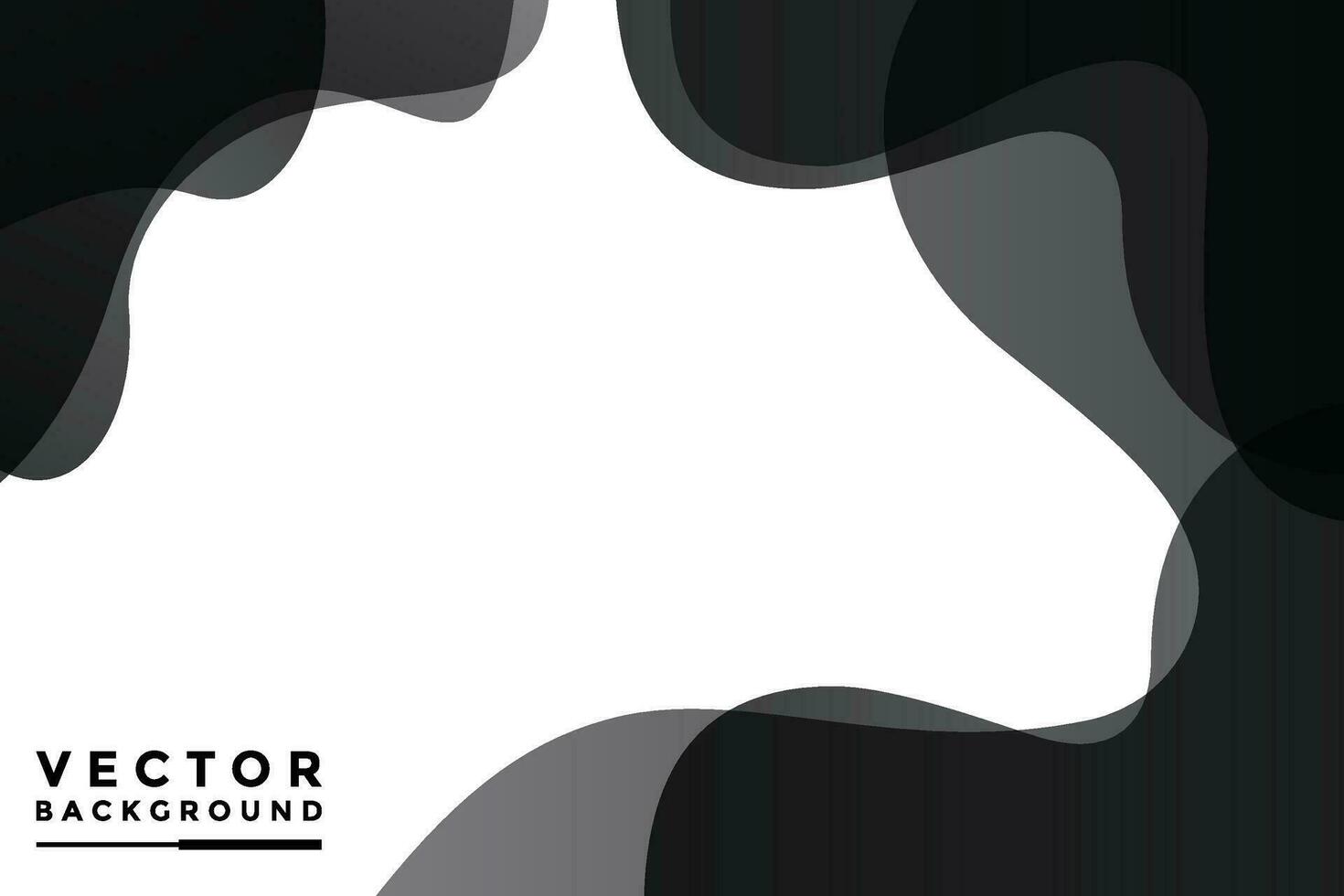 VECTOR
BACKGROUND