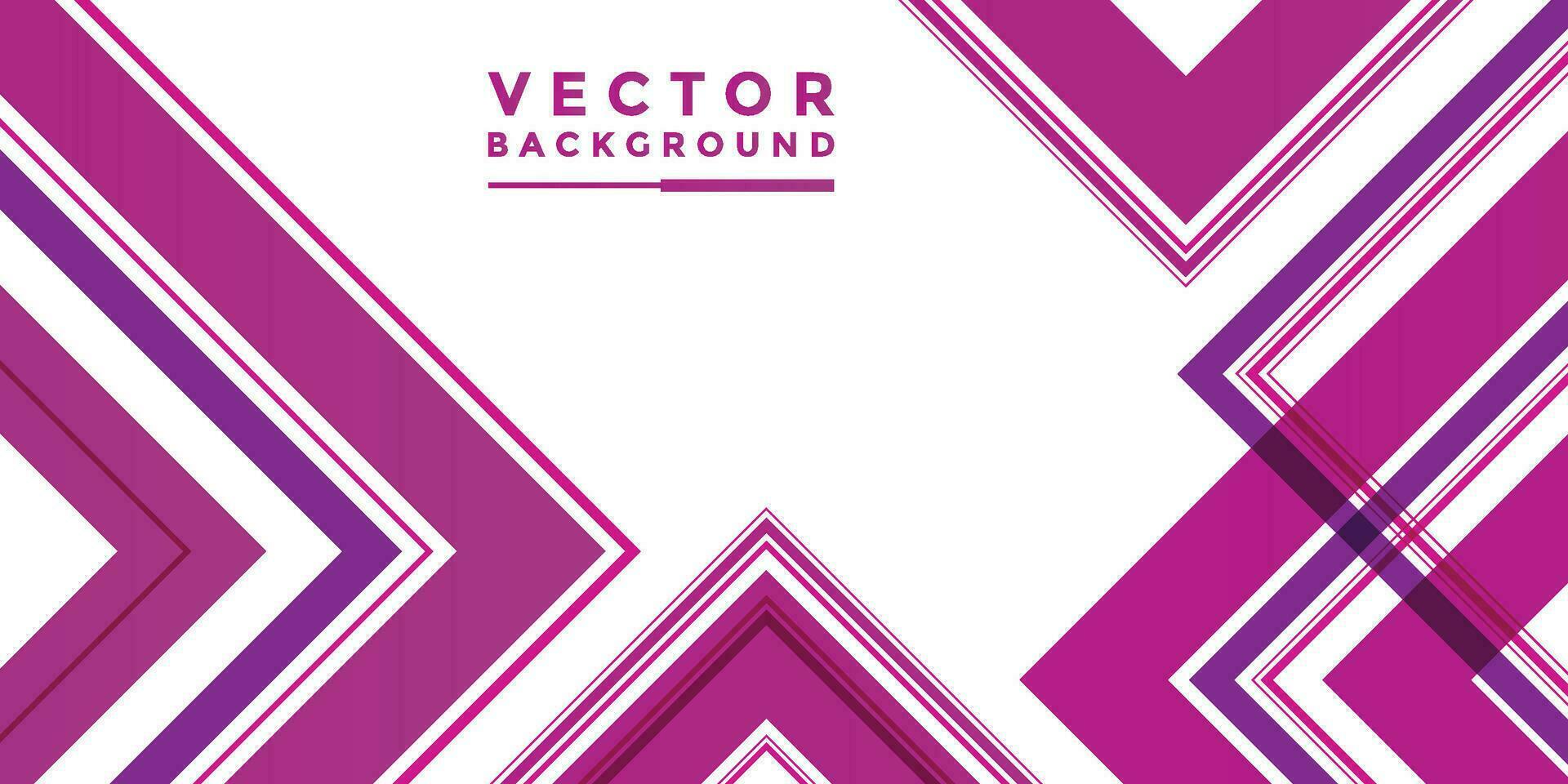 VECTOR
BACKGROUND